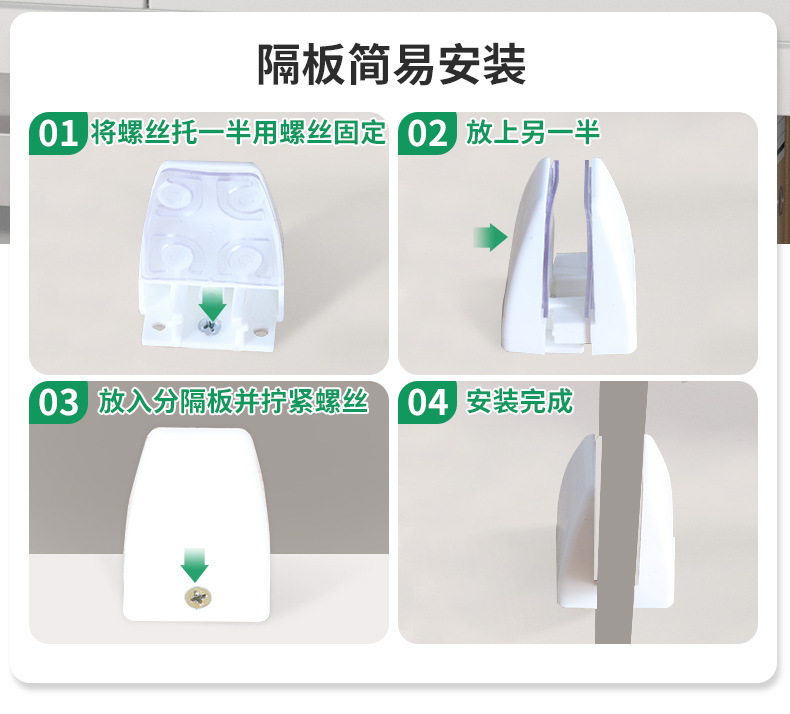 隔板简易安装

01 将螺丝托一半用螺丝固定

02 放上另一半

03 放入分隔板并拧紧螺丝

04 安装完成