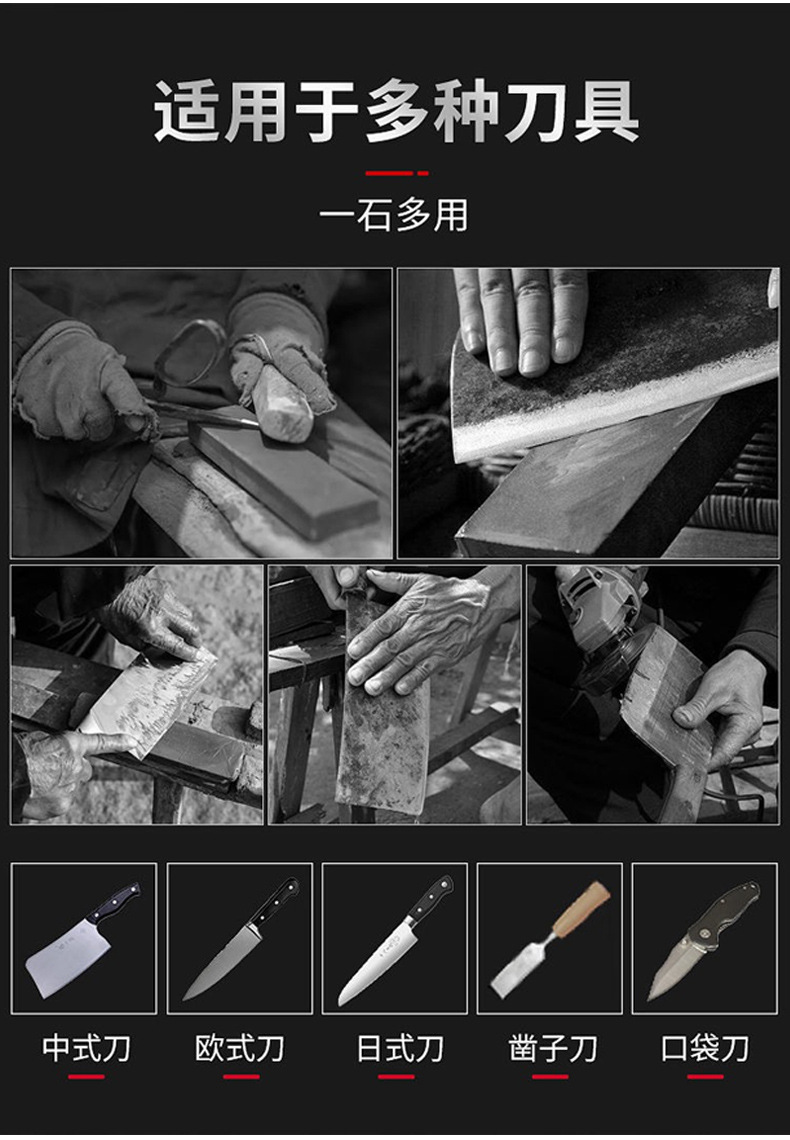 适用于多种刀具

一石多用

中式刀

欧式刀

日式刀

凿子刀

口袋刀