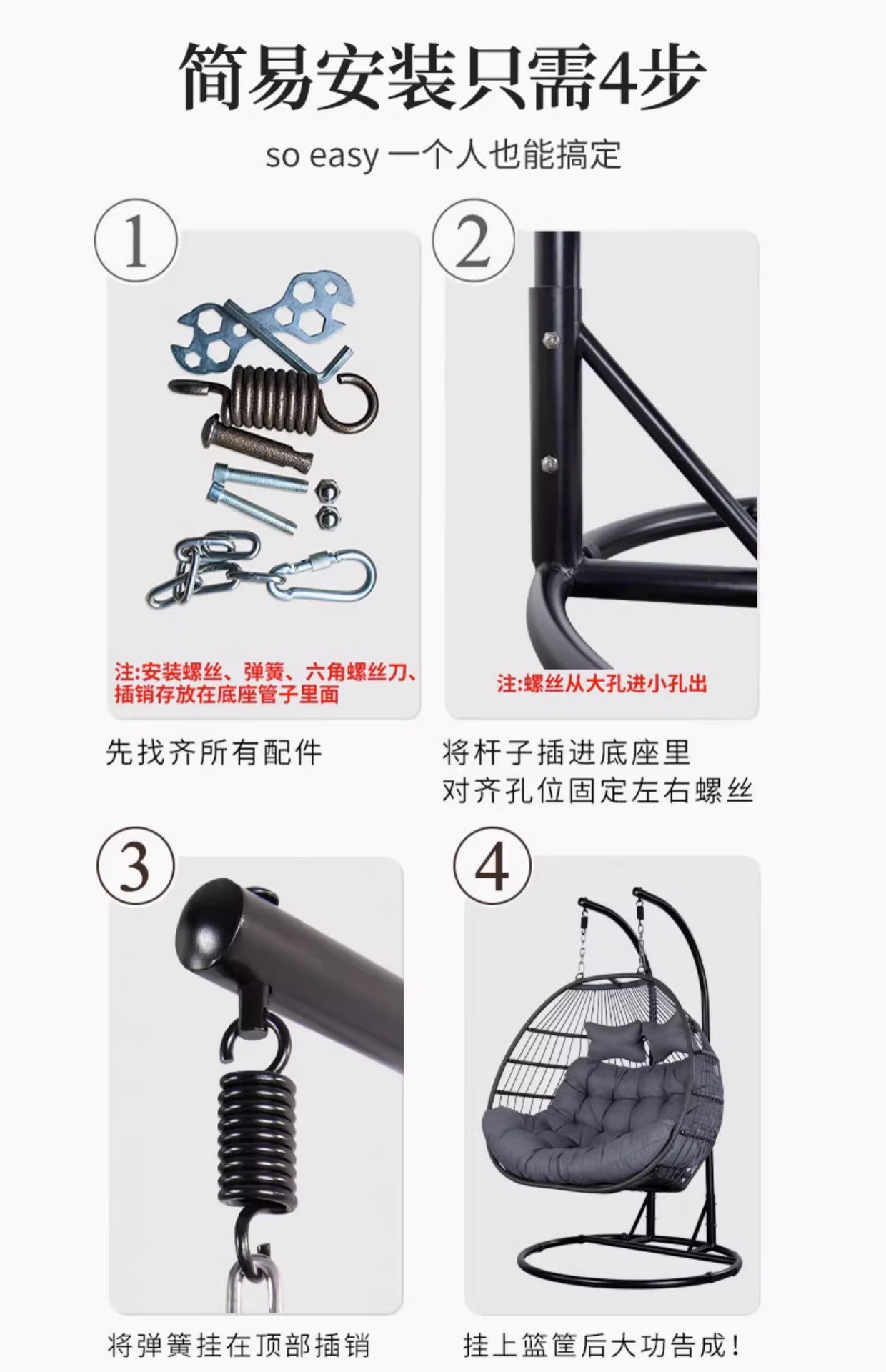 简易安装只需4步

so easy 一个人也能搞定

1

注:安装螺丝、弹簧、六角螺丝刀、插销存放在底座管子里面

先找齐所有配件

2

注:螺丝从大孔进小孔出

将杆子插进底座里
对齐孔位固定左右螺丝

3

将弹簧挂在顶部插销

4

挂上篮筐后大功告成!