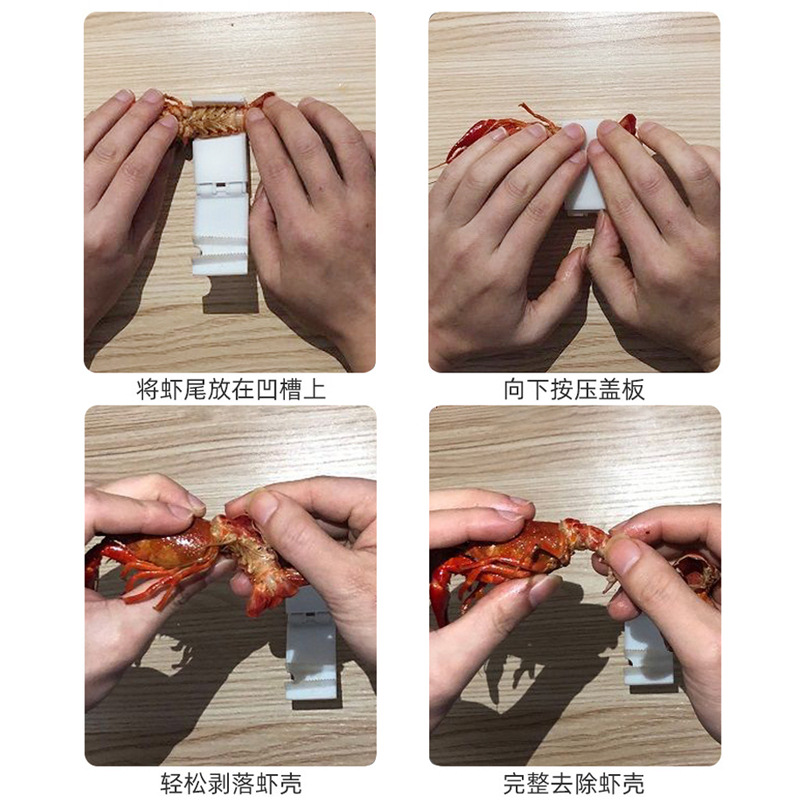 将虾尾放在凹槽上

向下按压盖板

轻松剥落虾壳

完整去除虾壳