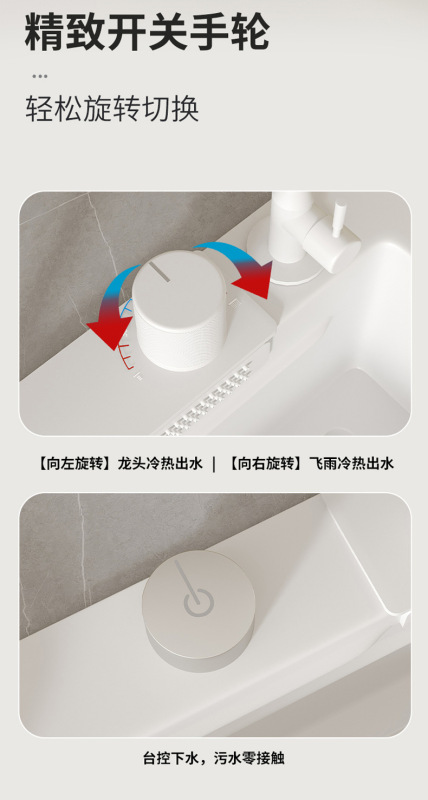 精致开关手轮

轻松旋转切换

【向左旋转】龙头冷热出水 | 【向右旋转】飞雨冷热出水

台控下水，污水零接触