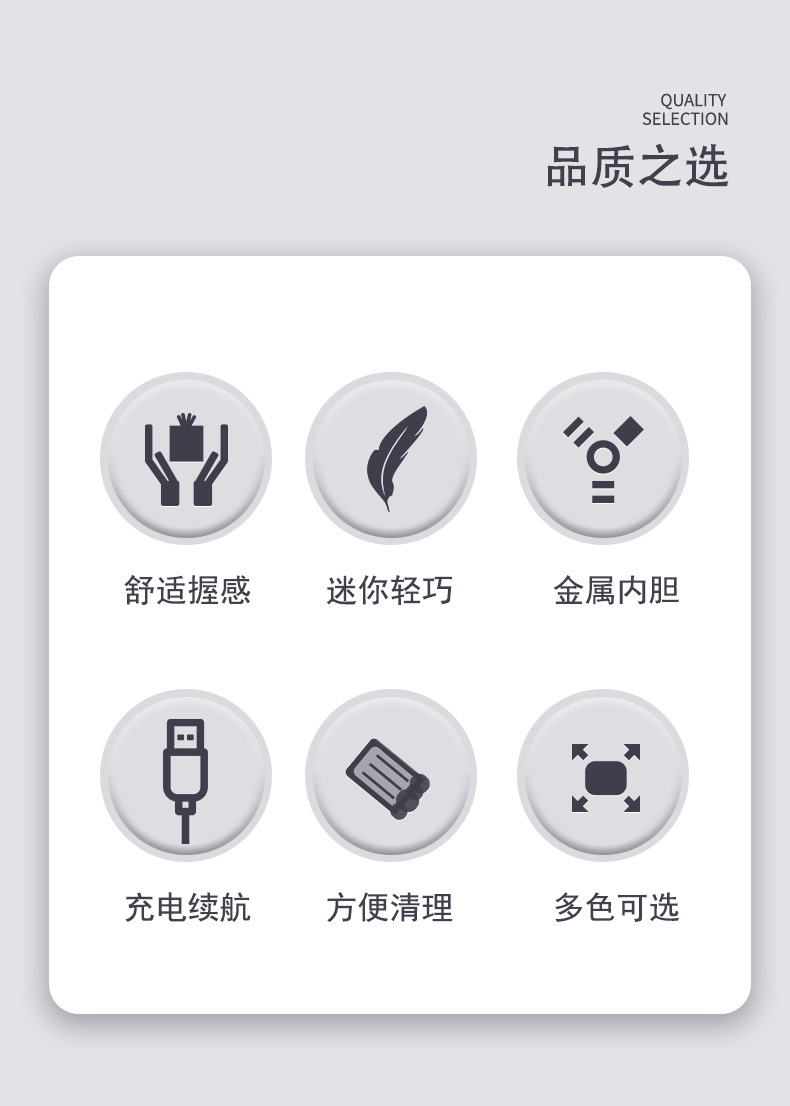 QUALITY
SELECTION
品质之选

舒适握感

迷你轻巧

金属内胆

充电续航

方便清理

多色可选