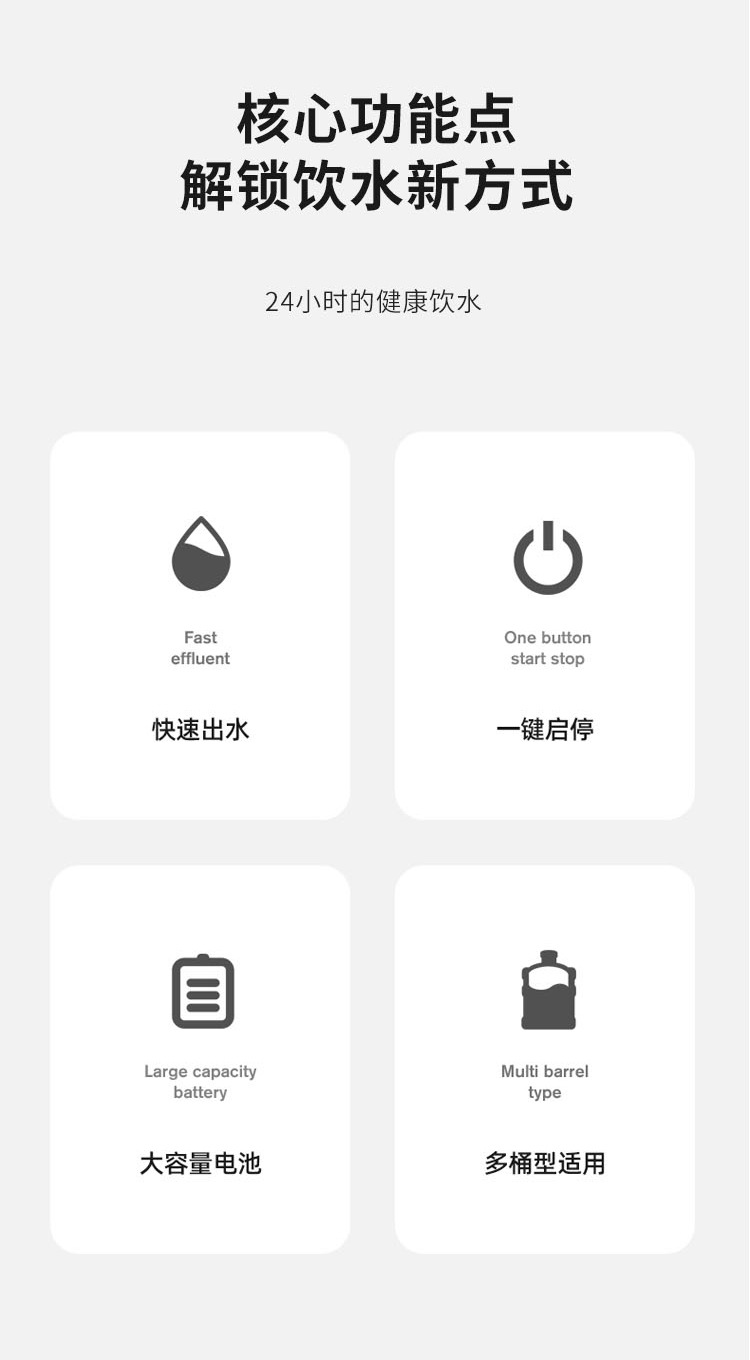 核心功能点
解锁饮水新方式

24小时的健康饮水

Fast
effluent

快速出水

One button
start stop

一键启停

Large capacity
battery

大容量电池

Multi barrel
type

多桶型适用