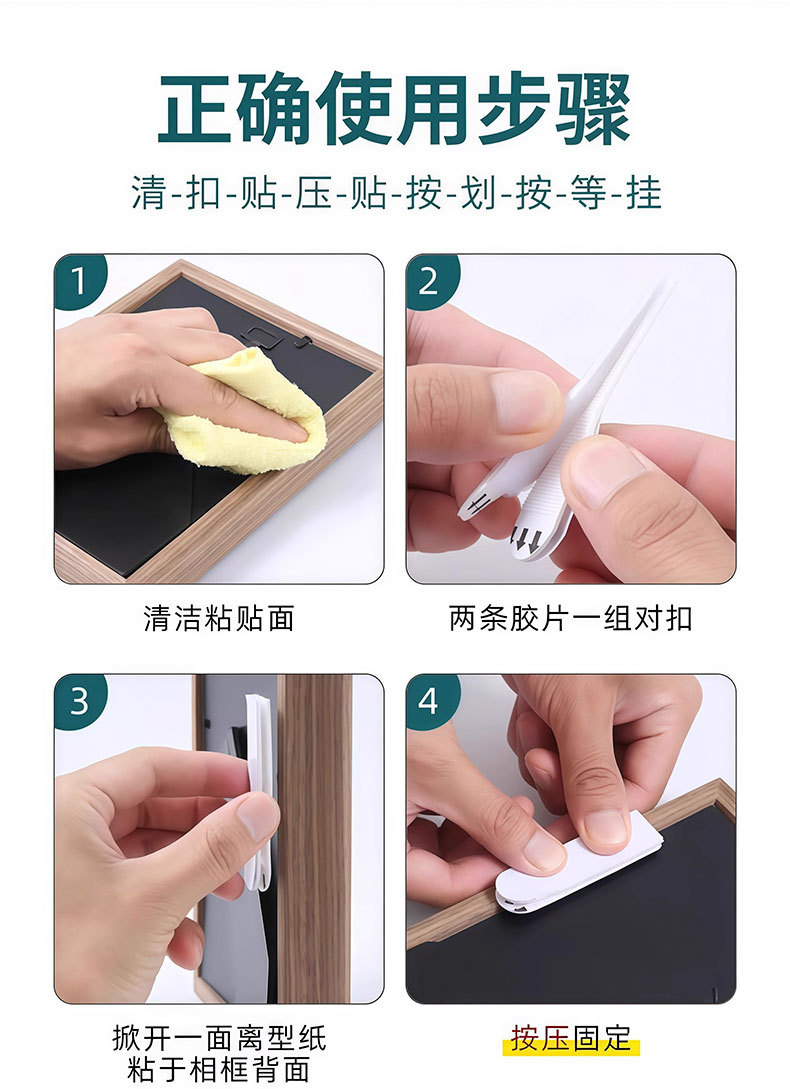 正确使用步骤

清-扣-贴-压-贴-按-划-按-等-挂

1

清洁粘贴面

2

两条胶片一组对扣

3

掀开一面离型纸
粘于相框背面

4

按压固定