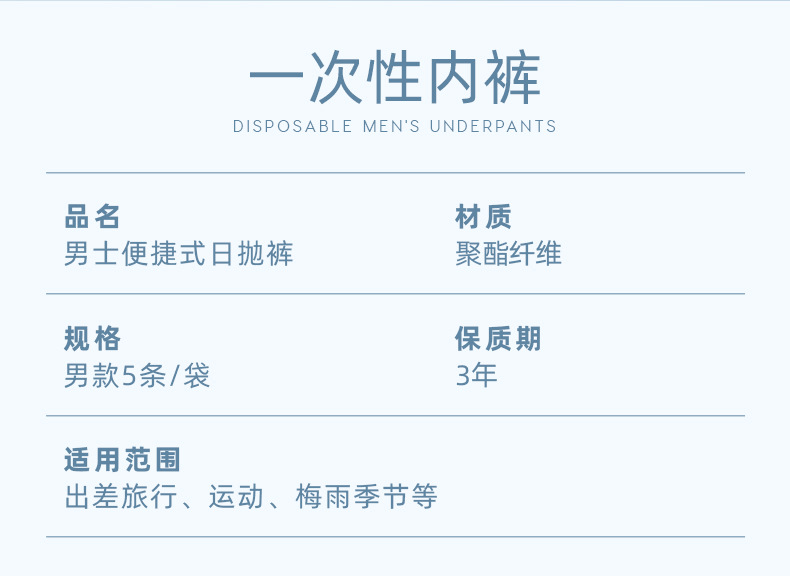 一次性内裤
DISPOSABLE MEN'S UNDERPANTS

品名
男士便捷式日抛裤

材质
聚酯纤维

规格
男款5条/袋

保质期
3年

适用范围
出差旅行、运动、梅雨季节等