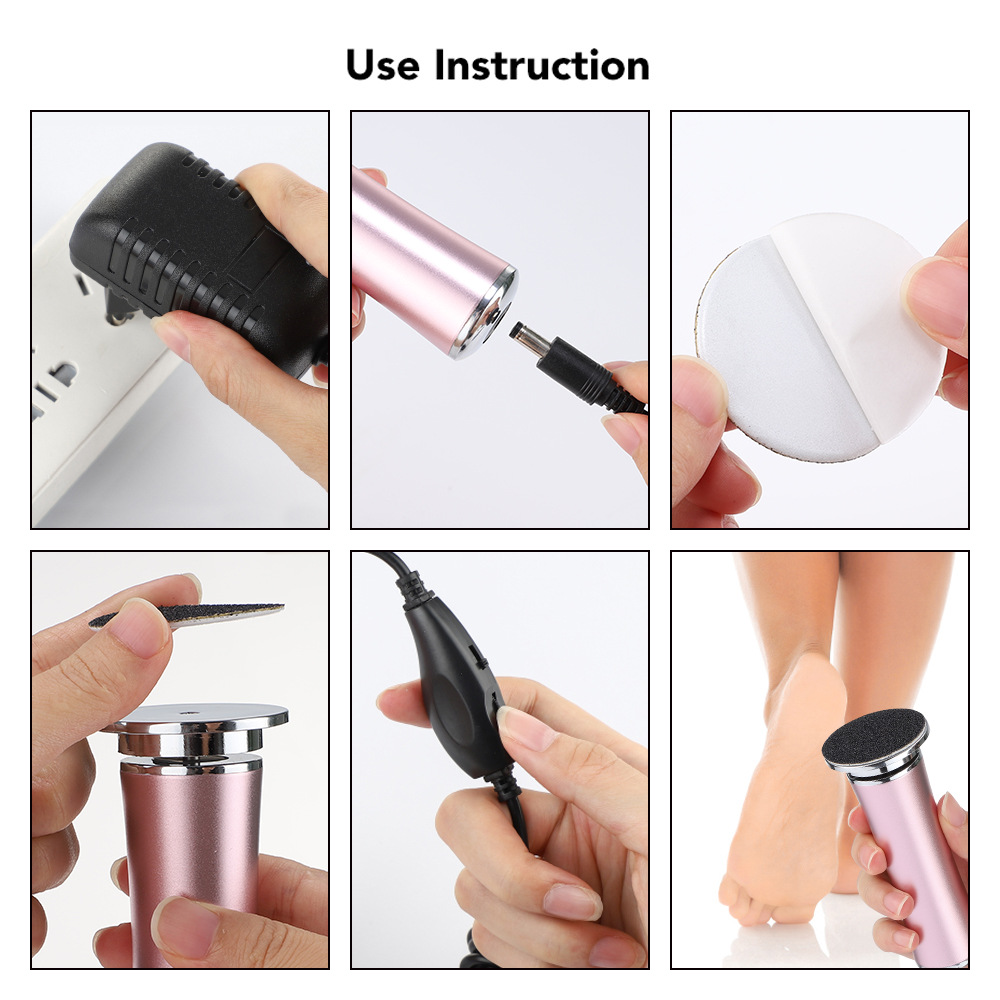 Use Instruction