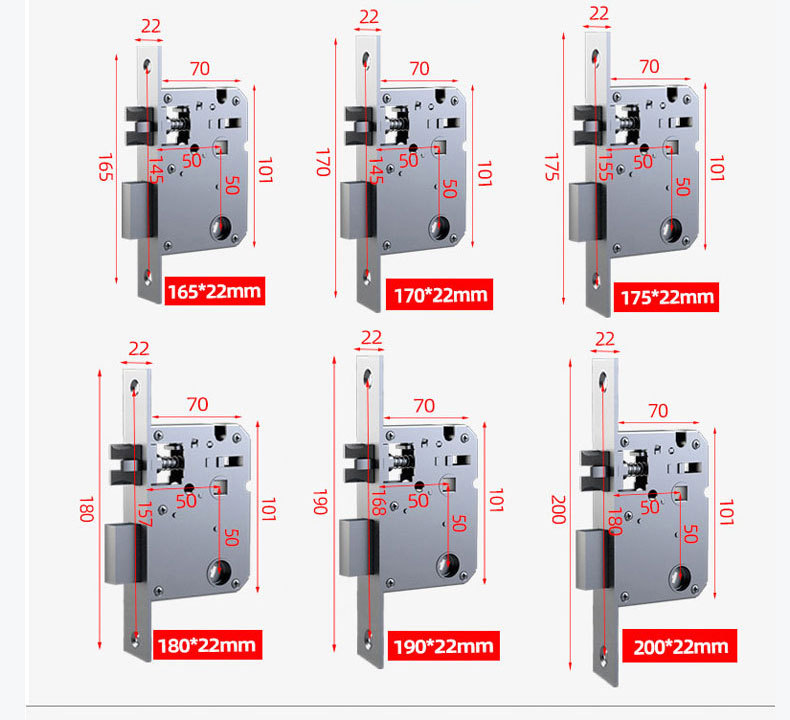 22
70
165
145
50
50
101
165*22mm

22
70
170
145
50
50
101
170*22mm

22
70
175
155
50
50
101
175*22mm

22
70
180
157
50
50
101
180*22mm

22
70
190
168
50
50
101
190*22mm

22
70
200
180
50
50
101
200*22mm