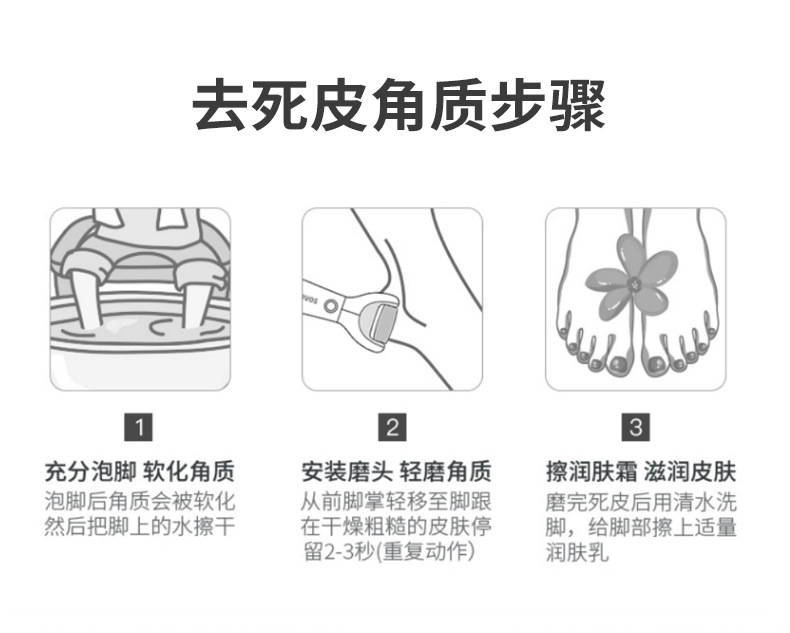 去死皮角质步骤

1

充分泡脚 软化角质
泡脚后角质会被软化然后把脚上的水擦干

2

安装磨头 轻磨角质
从前脚掌轻移至脚跟在干燥粗糙的皮肤停留2-3秒(重复动作)

3

擦润肤霜 滋润皮肤
磨完死皮后用清水洗脚，给脚部擦上适量润肤乳