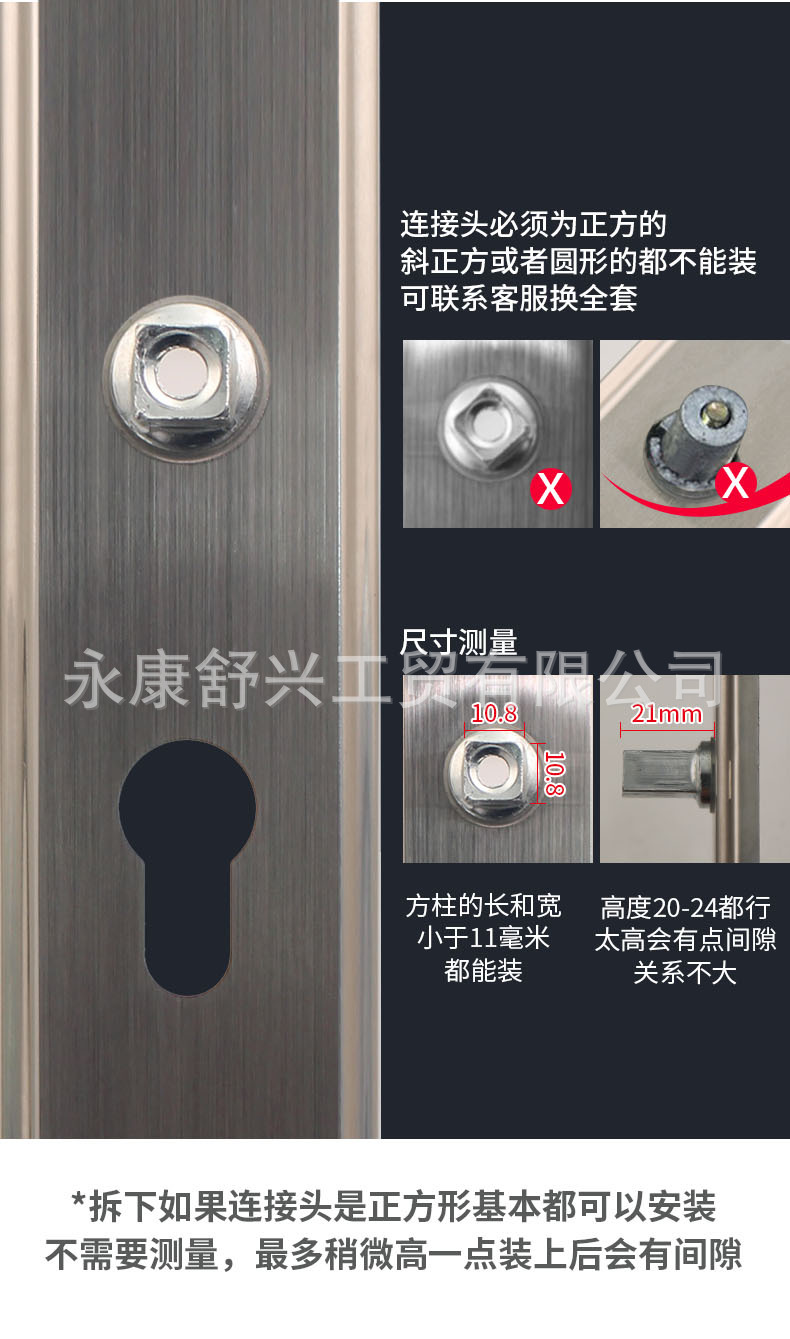 连接头必须为正方的
斜正方或者圆形的都不能装
可联系客服换全套

X

X

尺寸测量

永康舒兴工贸有限公司

10.8

10.8

21mm

方柱的长和宽
小于11毫米
都能装

高度20-24都行
太高会有点间隙
关系不大

*拆下如果连接头是正方形基本都可以安装
不需要测量，最多稍微高一点装上后会有间隙