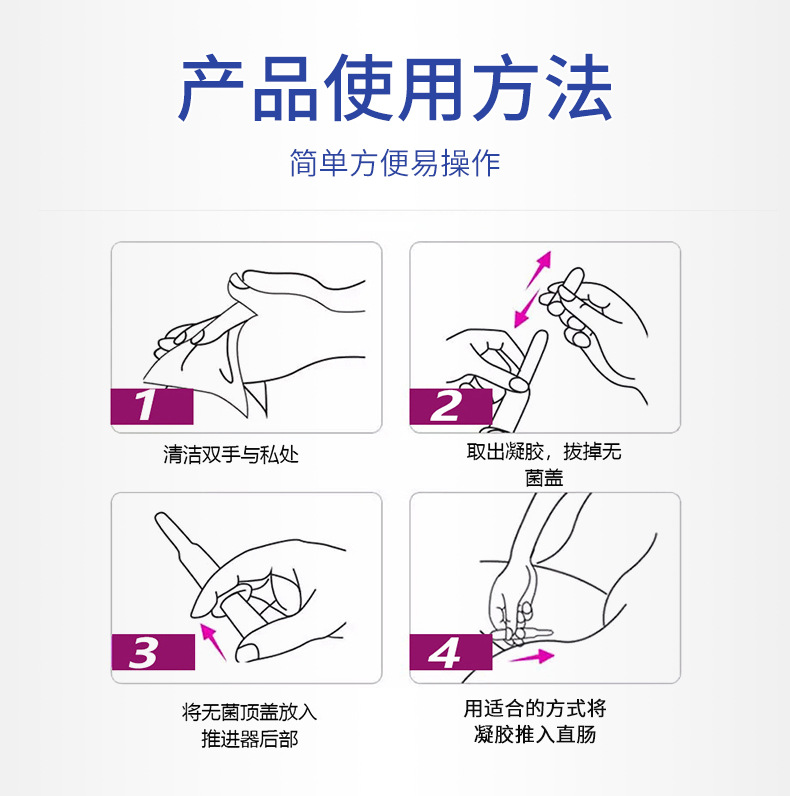 产品使用方法

简单方便易操作

1

清洁双手与私处

2

取出凝胶，拔掉无菌盖

3

将无菌顶盖放入推进器后部

4

用适合的方式将凝胶推入直肠