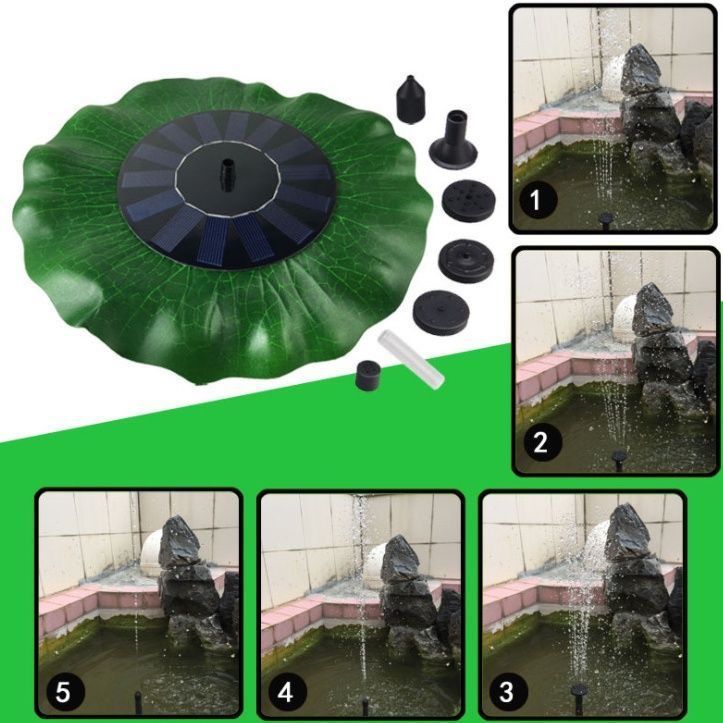 1

2

5

4

3