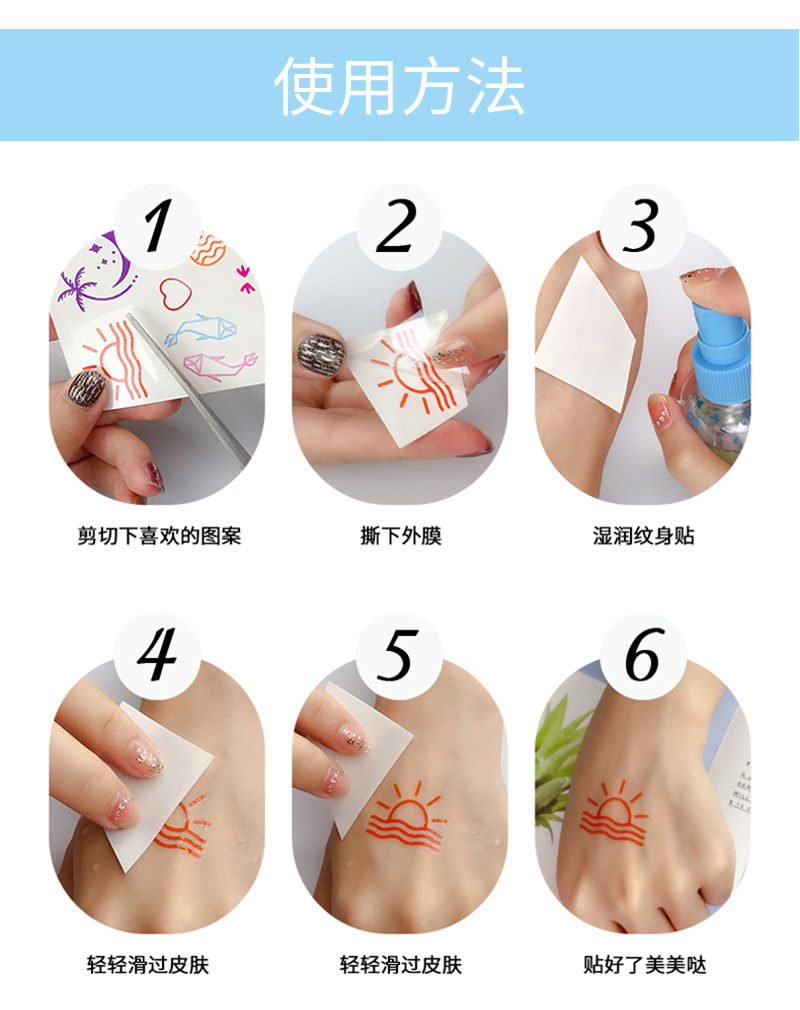 使用方法

1

剪切下喜欢的图案

2

撕下外膜

3

湿润纹身贴

4

轻轻滑过皮肤

5

轻轻滑过皮肤

6

贴好了美美哒