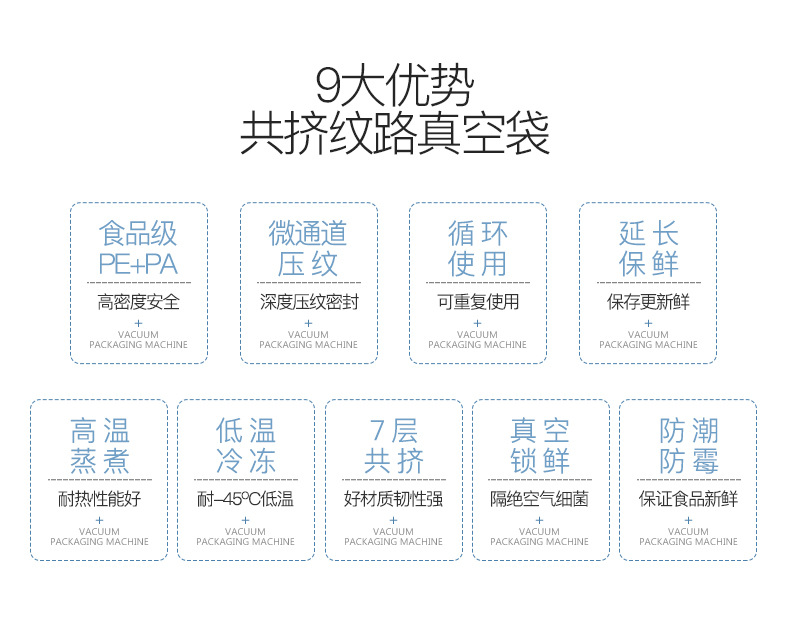 9大优势
共挤纹路真空袋

食品级
PE+PA
高密度安全
+
VACUUM
PACKAGING MACHINE

微通道
压纹
深度压纹密封
+
VACUUM
PACKAGING MACHINE

循环
使用
可重复使用
+
VACUUM
PACKAGING MACHINE

延长
保鲜
保存更新鲜
+
VACUUM
PACKAGING MACHINE

高温
蒸煮
耐热性能好
+
VACUUM
PACKAGING MACHINE

低温
冷冻
耐-45°C低温
+
VACUUM
PACKAGING MACHINE

7层
共挤
好材质韧性强
+
VACUUM
PACKAGING MACHINE

真空
锁鲜
隔绝空气细菌
+
VACUUM
PACKAGING MACHINE

防潮
防霉
保证食品新鲜
+
VACUUM
PACKAGING MACHINE