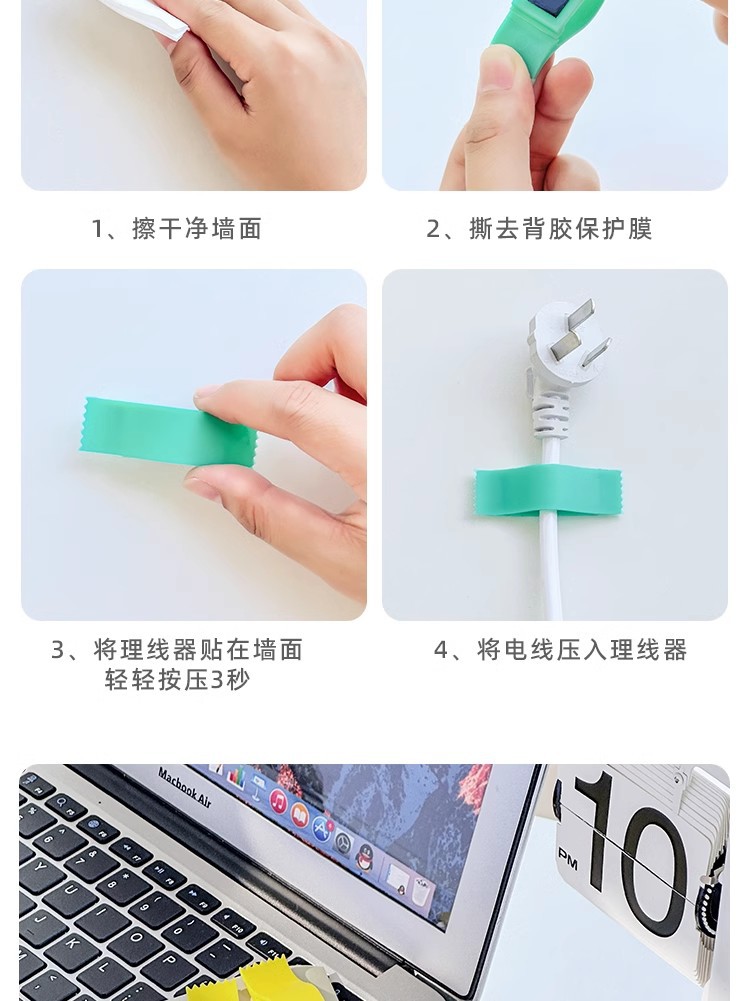 1、擦干净墙面

2、撕去背胶保护膜

3、将理线器贴在墙面
轻轻按压3秒

4、将电线压入理线器

Macbook Air

PM

10