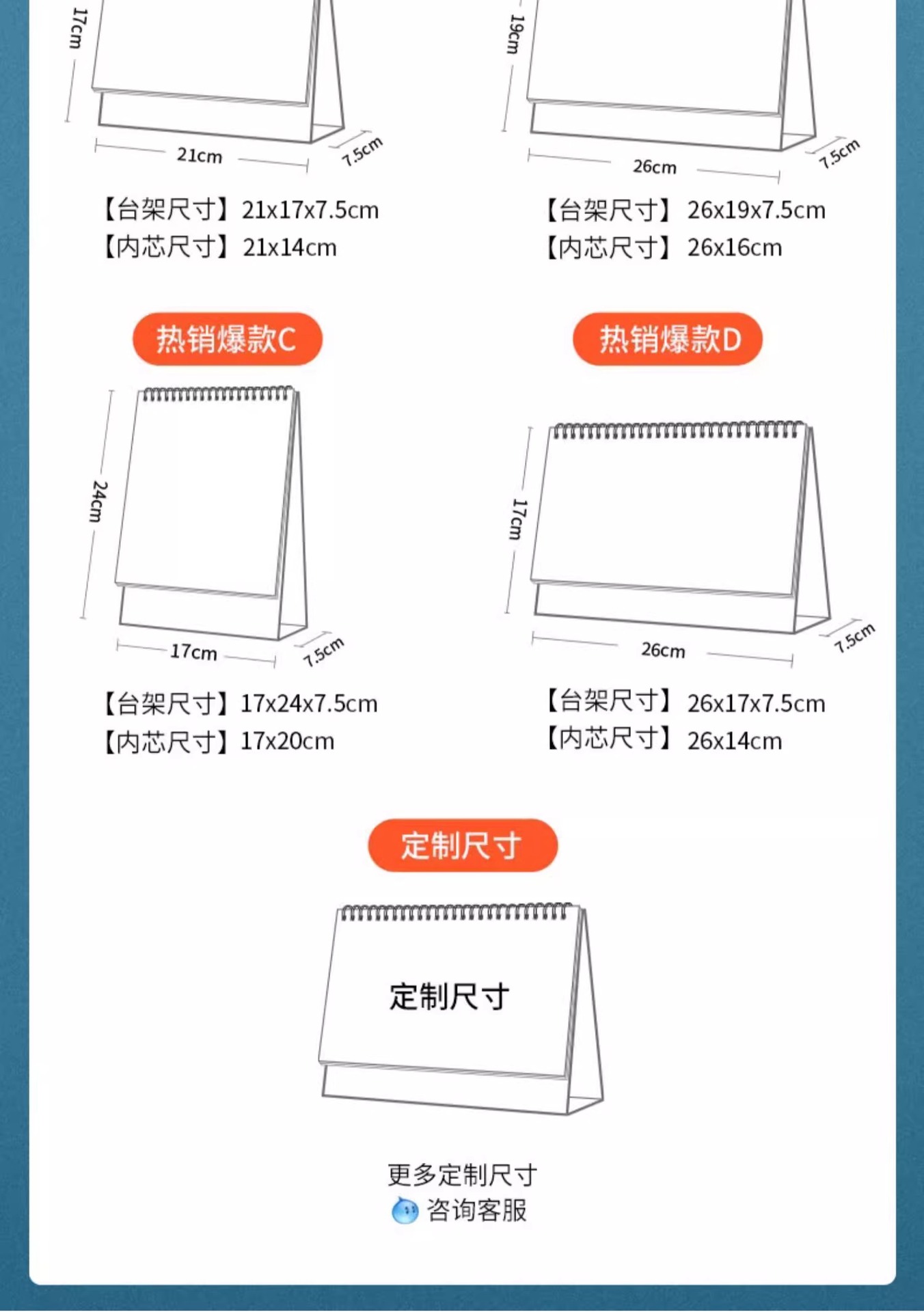 17cm

21cm

7.5cm

【台架尺寸】21x17x7.5cm
【内芯尺寸】21x14cm

19cm

26cm

7.5cm

【台架尺寸】26x19x7.5cm
【内芯尺寸】26x16cm

热销爆款C

24cm

17cm

7.5cm

【台架尺寸】17x24x7.5cm
【内芯尺寸】17x20cm

热销爆款D

17cm

26cm

7.5cm

【台架尺寸】26x17x7.5cm
【内芯尺寸】26x14cm

定制尺寸

定制尺寸

更多定制尺寸
咨询客服