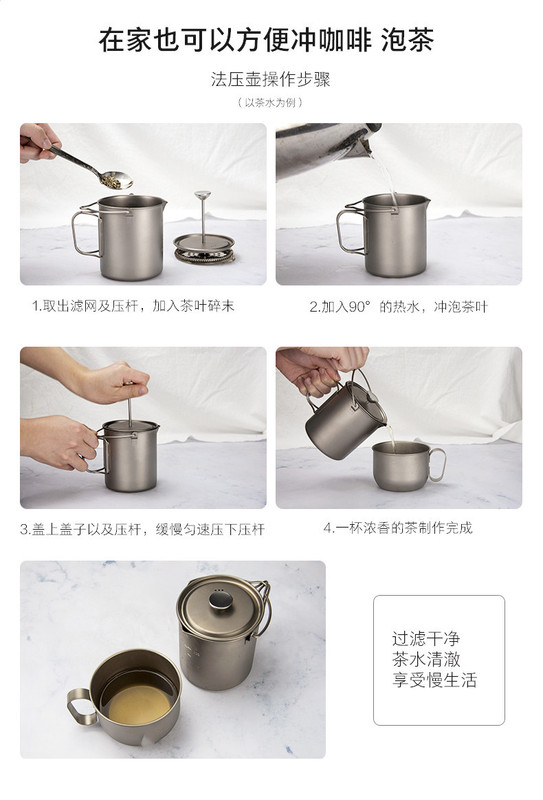 在家也可以方便冲咖啡 泡茶

法压壶操作步骤

（以茶水为例）

1.取出滤网及压杆，加入茶叶碎末

2.加入90°的热水，冲泡茶叶

3.盖上盖子以及压杆，缓慢匀速压下压杆

4.一杯浓香的茶制作完成

过滤干净
茶水清澈
享受慢生活