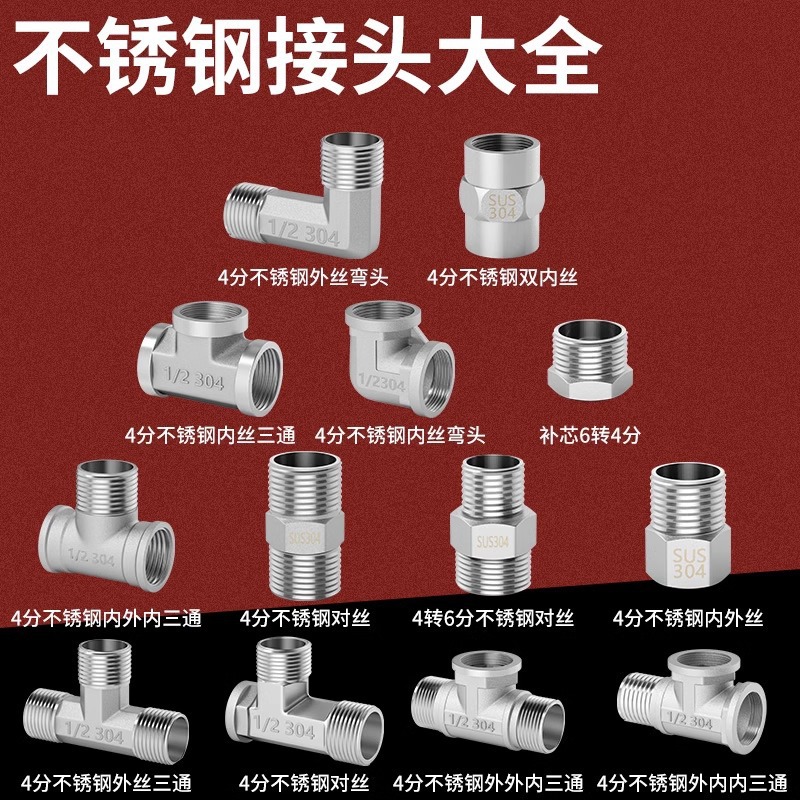 不锈钢接头大全

1/2 304

SUS 304

4分不锈钢外丝弯头

4分不锈钢双内丝

1/2 304

1/2304

4分不锈钢内丝三通

4分不锈钢内丝弯头

补芯6转4分

1/2 304

SUS304

SUS304

SUS 304

4分不锈钢内外内三通

4分不锈钢对丝

4转6分不锈钢对丝

4分不锈钢内外丝

1/2 304

1/2 304

1/2 304

1/2 304

4分不锈钢外丝三通

4分不锈钢对丝

4分不锈钢外外内三通

4分不锈钢外内内三通