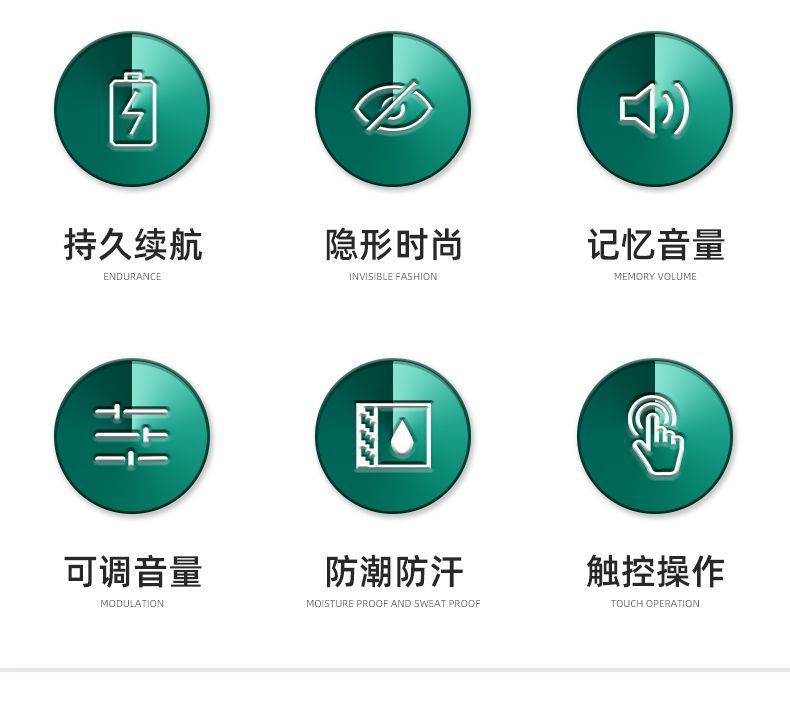 持久续航
ENDURANCE

隐形时尚
INVISIBLE FASHION

记忆音量
MEMORY VOLUME

可调音量
MODULATION

防潮防汗
MOISTURE PROOF AND SWEAT PROOF

触控操作
TOUCH OPERATION