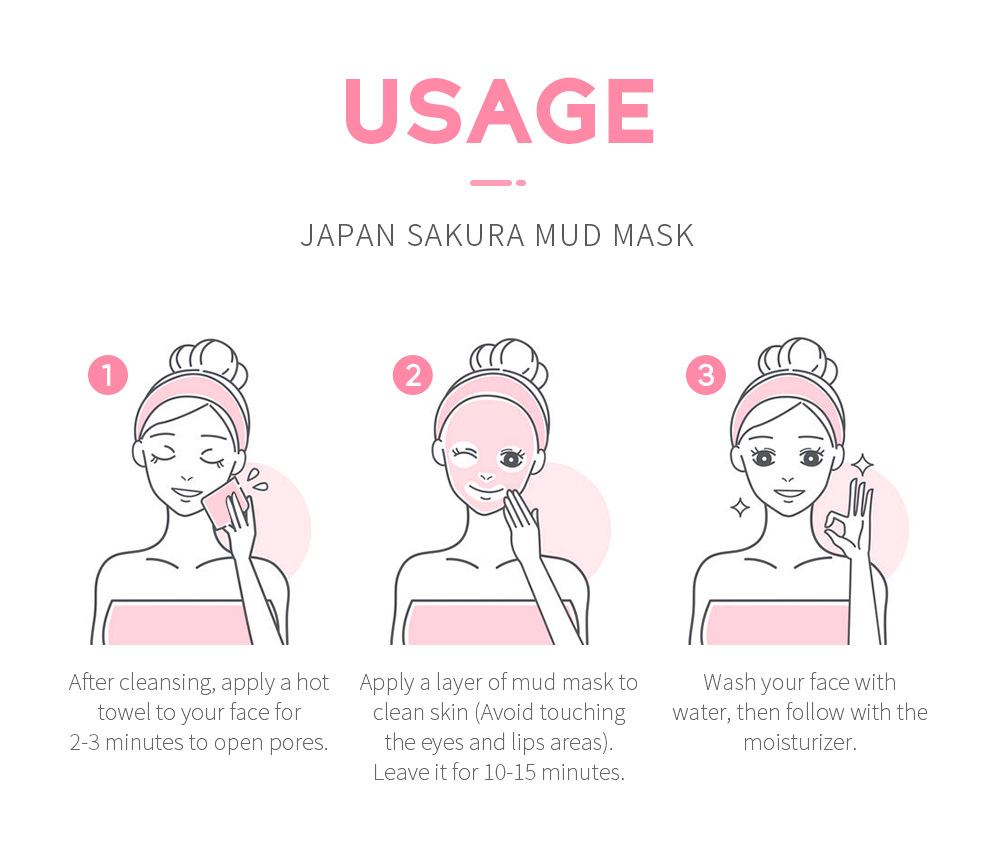 USAGE

JAPAN SAKURA MUD MASK

1

After cleansing, apply a hot towel to your face for 2-3 minutes to open pores.

2

Apply a layer of mud mask to clean skin (Avoid touching the eyes and lips areas). Leave it for 10-15 minutes.

3

Wash your face with water, then follow with the moisturizer.