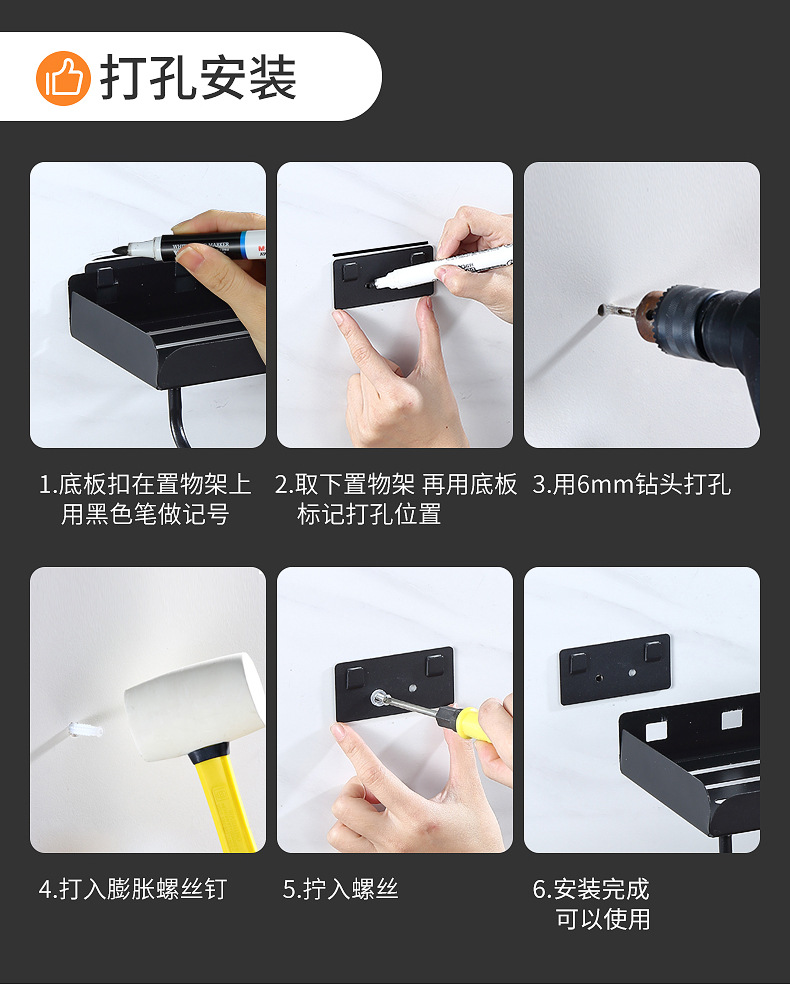 打孔安装

1.底板扣在置物架上 用黑色笔做记号

2.取下置物架 再用底板 标记打孔位置

3.用6mm钻头打孔

4.打入膨胀螺丝钉

5.拧入螺丝

6.安装完成 可以使用