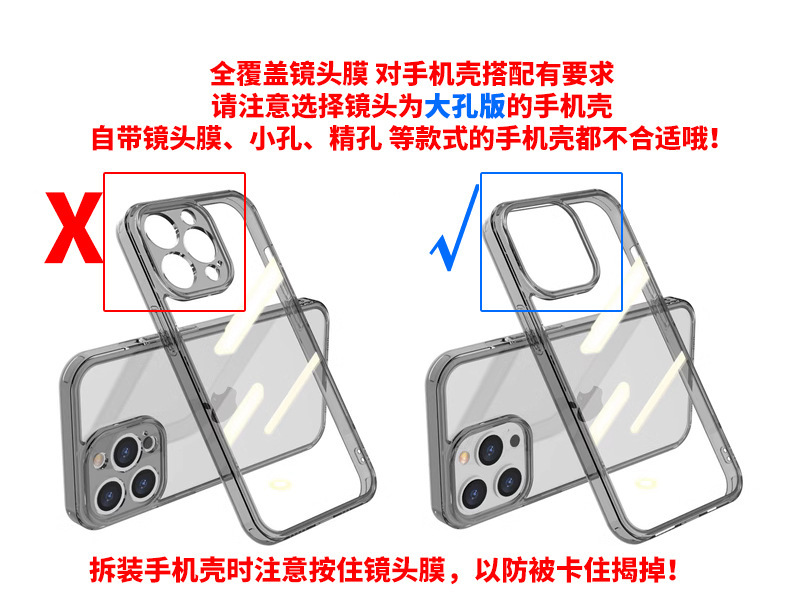 全覆盖镜头膜 对手机壳搭配有要求
请注意选择镜头为大孔版的手机壳
自带镜头膜、小孔、精孔 等款式的手机壳都不合适哦！

X

√

拆装手机壳时注意按住镜头膜，以防被卡住揭掉！