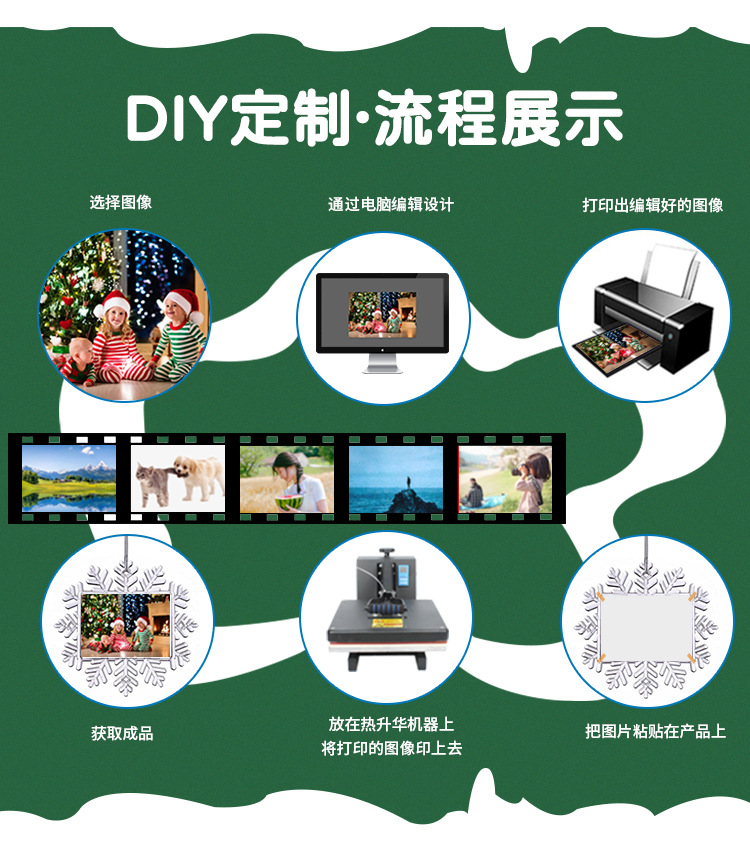 DIY定制·流程展示

选择图像

通过电脑编辑设计

打印出编辑好的图像

获取成品

放在热升华机器上
将打印的图像印上去

把图片粘贴在产品上