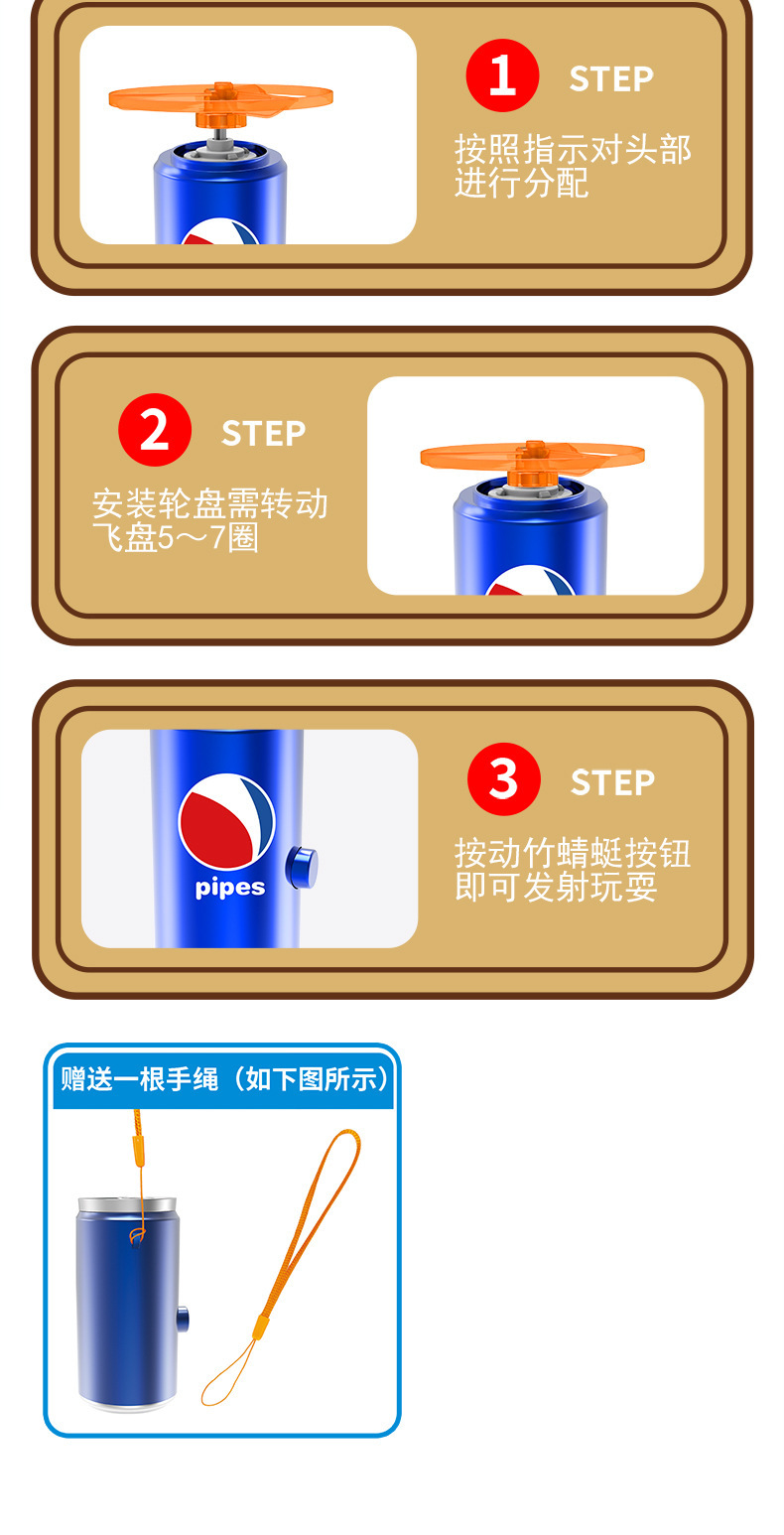 1 STEP

按照指示对头部进行分配

2 STEP

安装轮盘需转动飞盘5～7圈

pipes

3 STEP

按动竹蜻蜓按钮即可发射玩耍

赠送一根手绳（如下图所示）