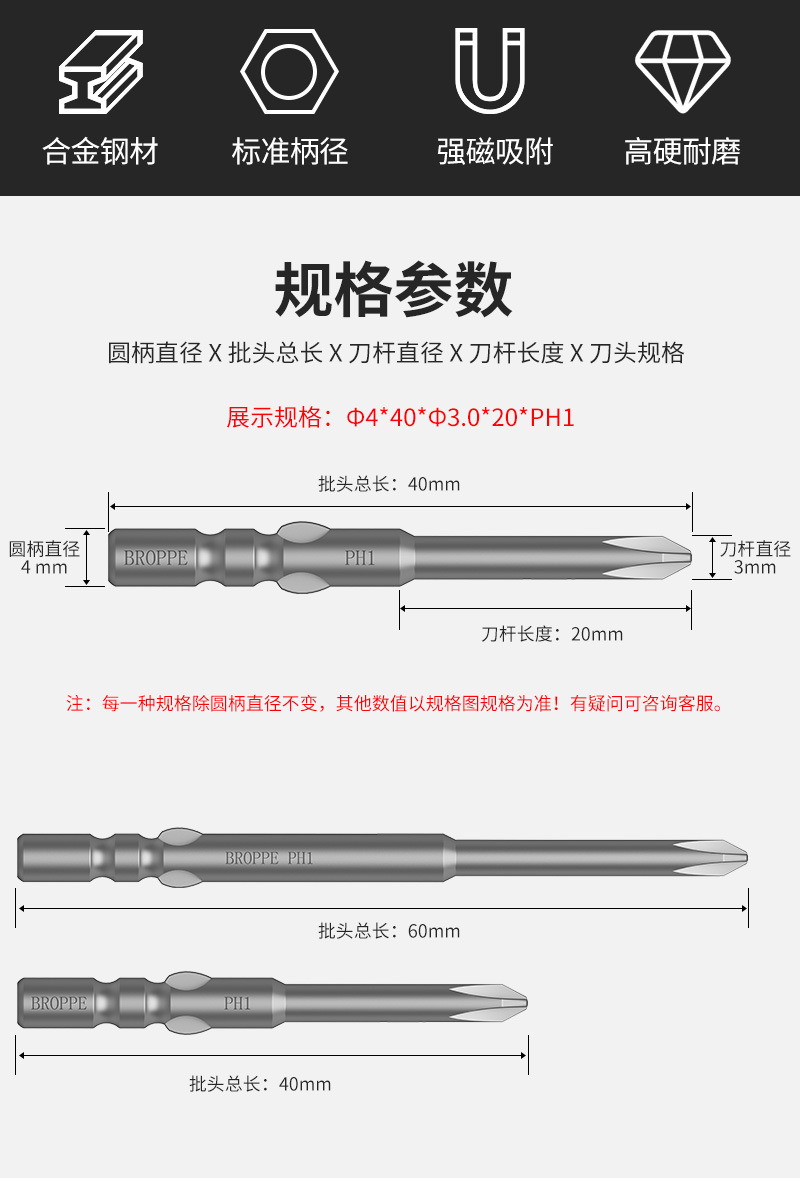 合金钢材　标准柄径　强磁吸附　高硬耐磨

规格参数

圆柄直径 X 批头总长 X 刀杆直径 X 刀杆长度 X 刀头规格

展示规格：Φ4*40*Φ3.0*20*PH1

批头总长：40mm

圆柄直径
4 mm

BROPPE　PH1

刀杆直径
3mm

刀杆长度：20mm

注：每一种规格除圆柄直径不变，其他数值以规格图规格为准！有疑问可咨询客服。

BROPPE PH1

批头总长：60mm

BROPPE　PH1

批头总长：40mm