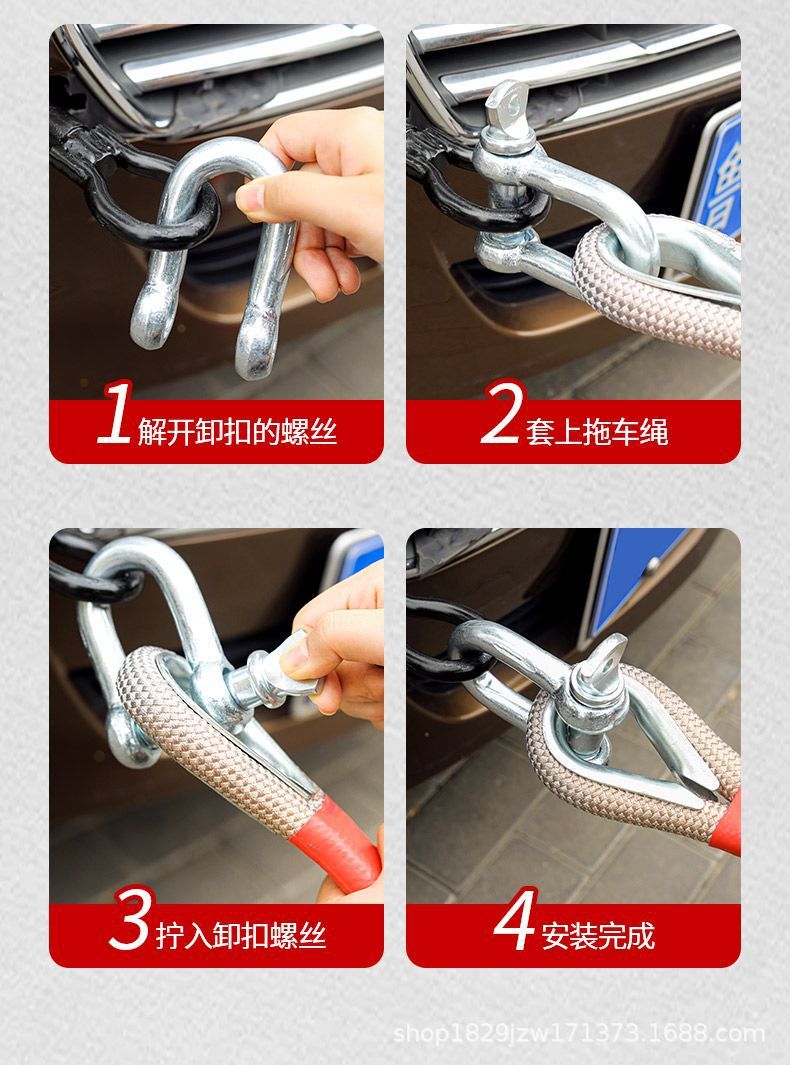 1 解开卸扣的螺丝

2 套上拖车绳

3 拧入卸扣螺丝

4 安装完成

shop1829jzw171373.1688.com