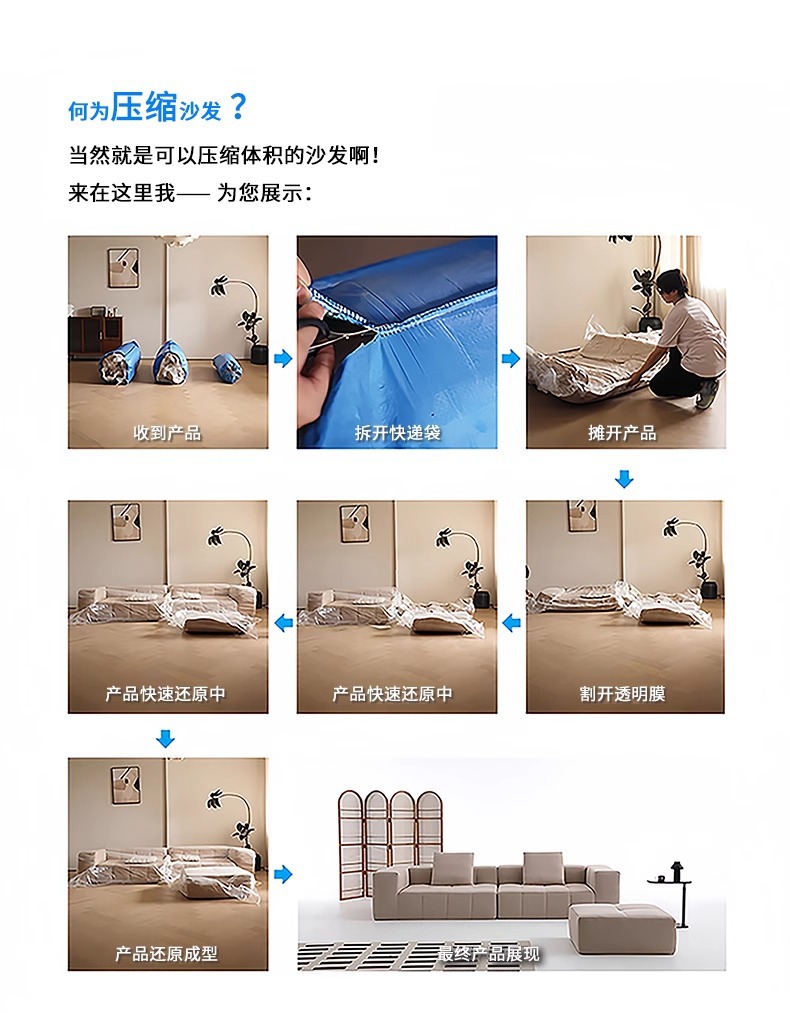 何为压缩沙发？

当然就是可以压缩体积的沙发啊！

来在这里我—— 为您展示：

收到产品

拆开快递袋

摊开产品

割开透明膜

产品快速还原中

产品快速还原中

产品还原成型

最终产品展现