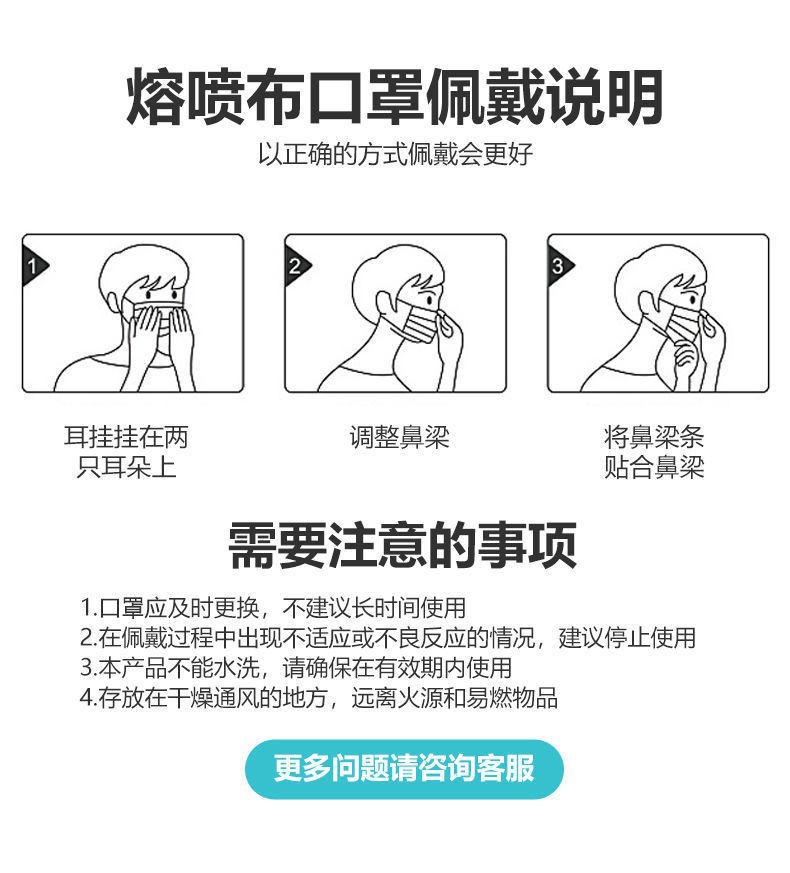 熔喷布口罩佩戴说明

以正确的方式佩戴会更好

1

2

3

耳挂挂在两只耳朵上

调整鼻梁

将鼻梁条贴合鼻梁

需要注意的事项

1.口罩应及时更换，不建议长时间使用
2.在佩戴过程中出现不适应或不良反应的情况，建议停止使用
3.本产品不能水洗，请确保在有效期内使用
4.存放在干燥通风的地方，远离火源和易燃物品

更多问题请咨询客服