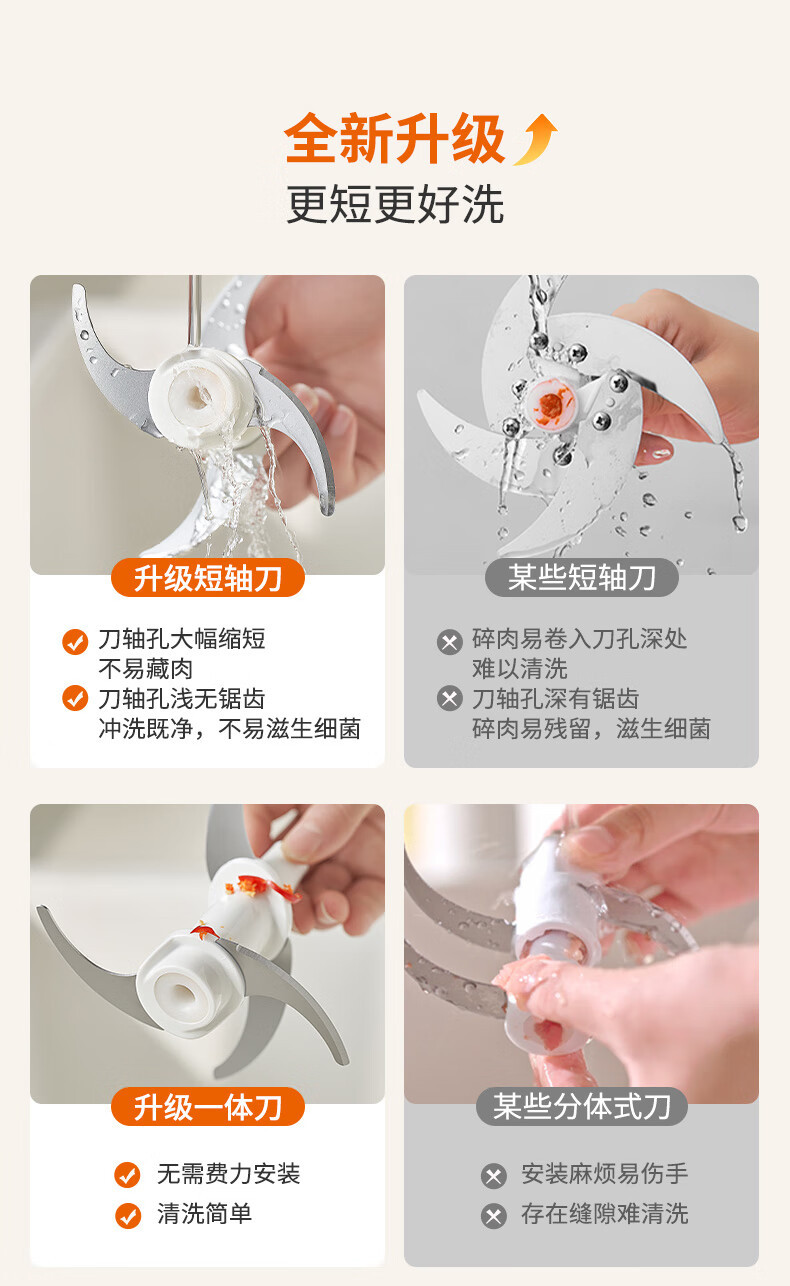 全新升级
更短更好洗

升级短轴刀
刀轴孔大幅缩短
不易藏肉
刀轴孔浅无锯齿
冲洗既净，不易滋生细菌

某些短轴刀
碎肉易卷入刀孔深处
难以清洗
刀轴孔深有锯齿
碎肉易残留，滋生细菌

升级一体刀
无需费力安装
清洗简单

某些分体式刀
安装麻烦易伤手
存在缝隙难清洗