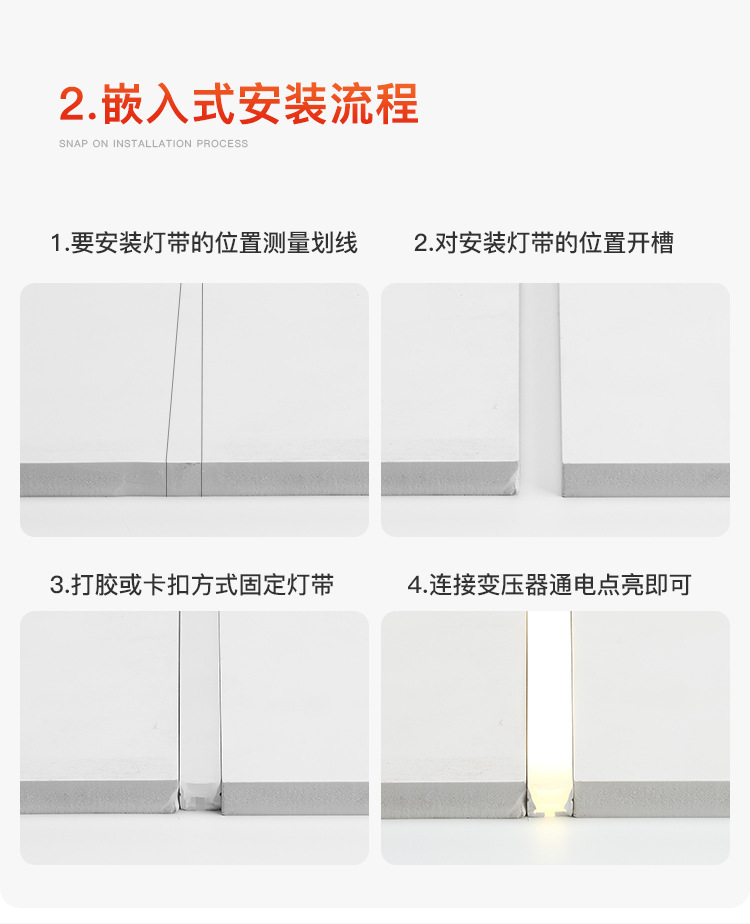 2.嵌入式安装流程

SNAP ON INSTALLATION PROCESS

1.要安装灯带的位置测量划线

2.对安装灯带的位置开槽

3.打胶或卡扣方式固定灯带

4.连接变压器通电点亮即可