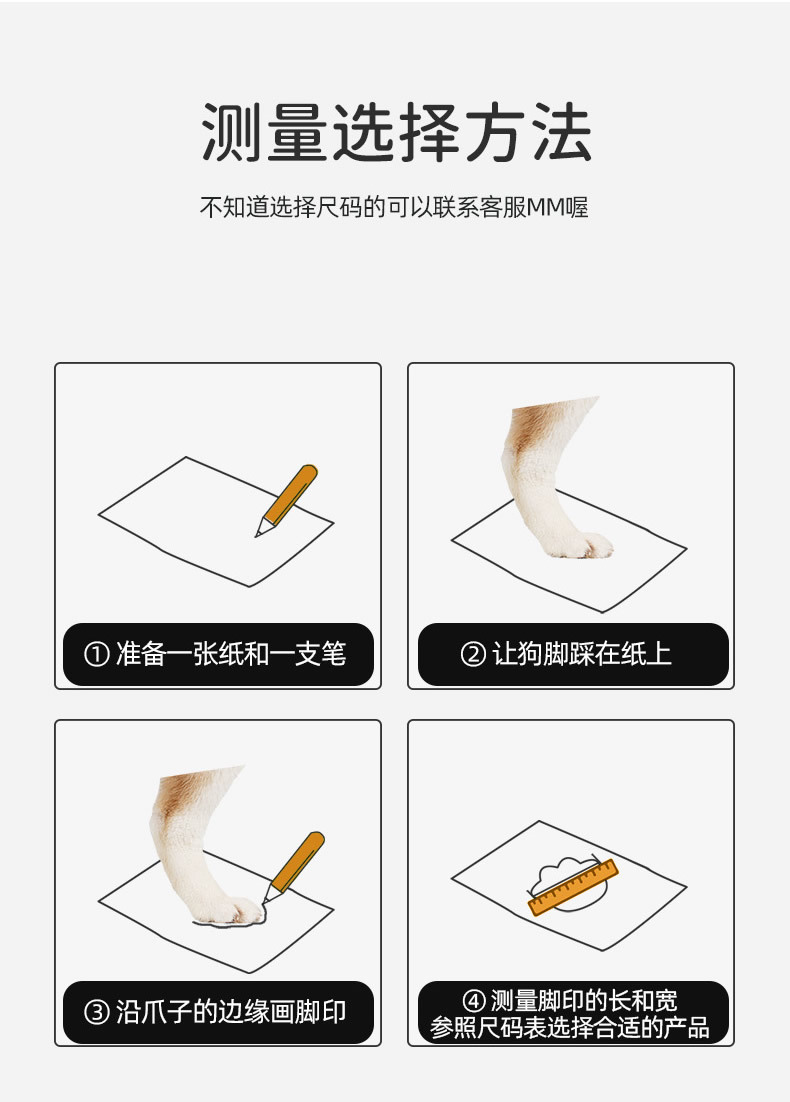 测量选择方法

不知道选择尺码的可以联系客服MM喔

① 准备一张纸和一支笔

② 让狗脚踩在纸上

③ 沿爪子的边缘画脚印

④ 测量脚印的长和宽
参照尺码表选择合适的产品