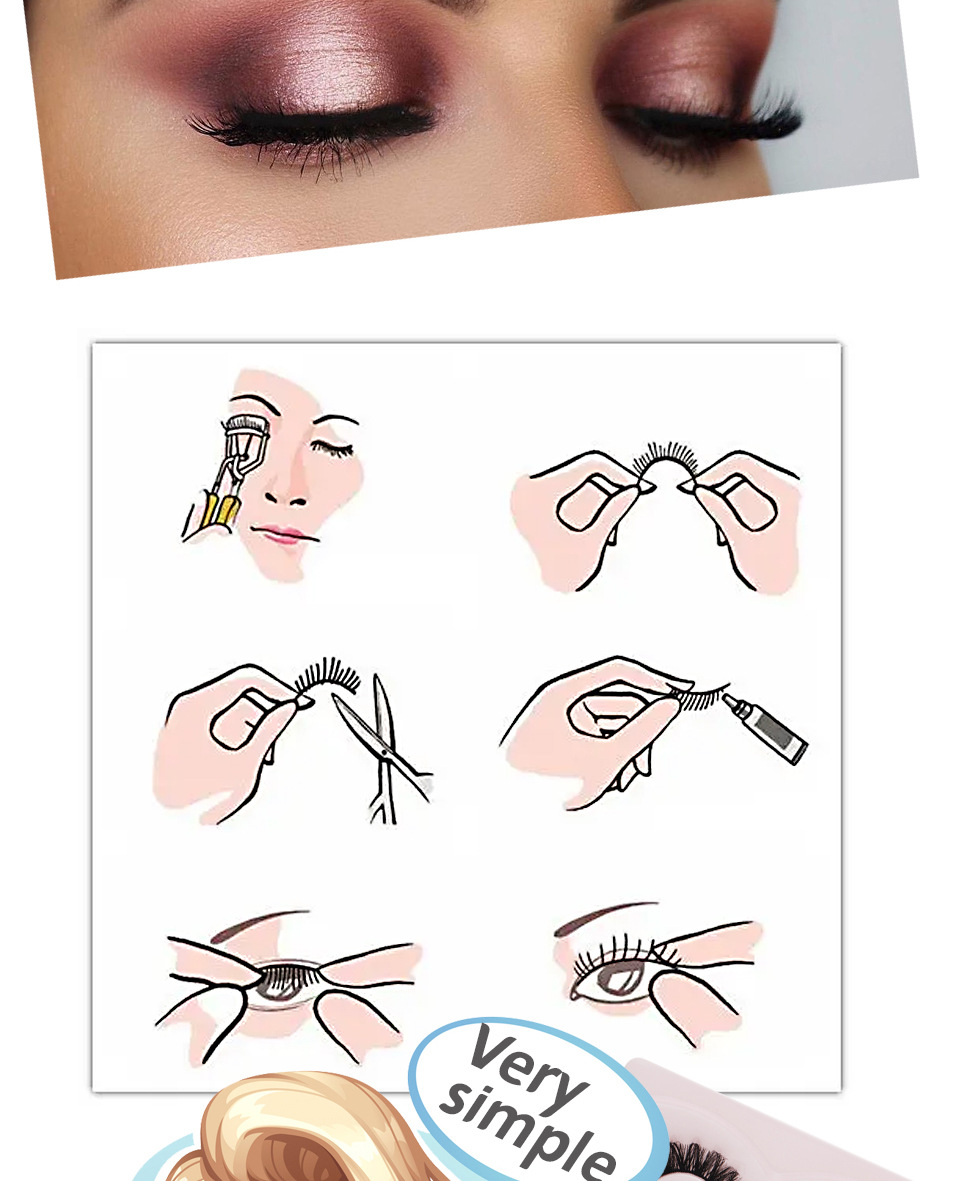 Very simple