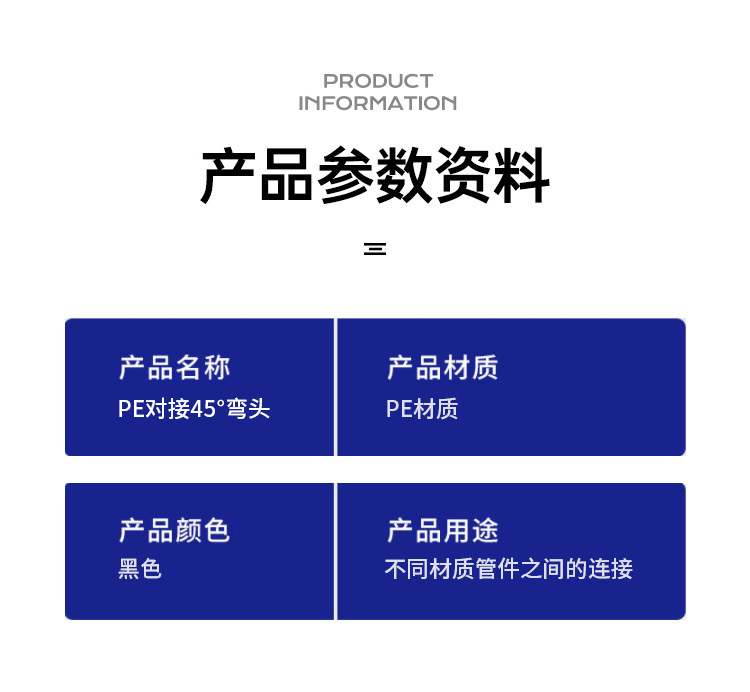 PRODUCT
INFORMATION

产品参数资料

产品名称
PE对接45°弯头

产品材质
PE材质

产品颜色
黑色

产品用途
不同材质管件之间的连接