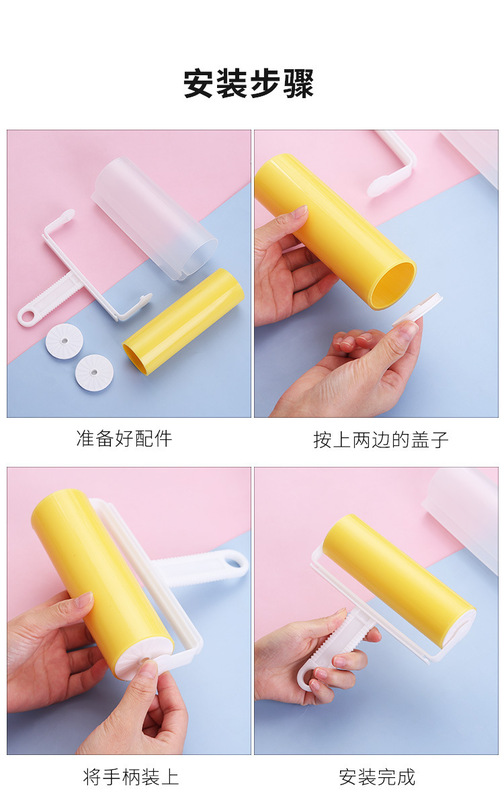 安装步骤

准备好配件

按上两边的盖子

将手柄装上

安装完成