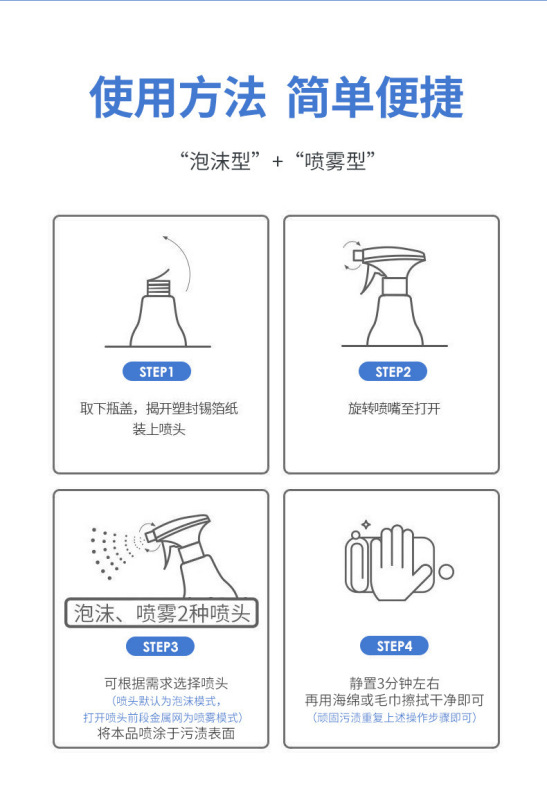 使用方法 简单便捷

“泡沫型” + “喷雾型”

STEP1

取下瓶盖，揭开塑封锡箔纸
装上喷头

STEP2

旋转喷嘴至打开

泡沫、喷雾2种喷头

STEP3

可根据需求选择喷头
（喷头默认为泡沫模式，
打开喷头前段金属网为喷雾模式）
将本品喷涂于污渍表面

STEP4

静置3分钟左右
再用海绵或毛巾擦拭干净即可
（顽固污渍重复上述操作步骤即可）