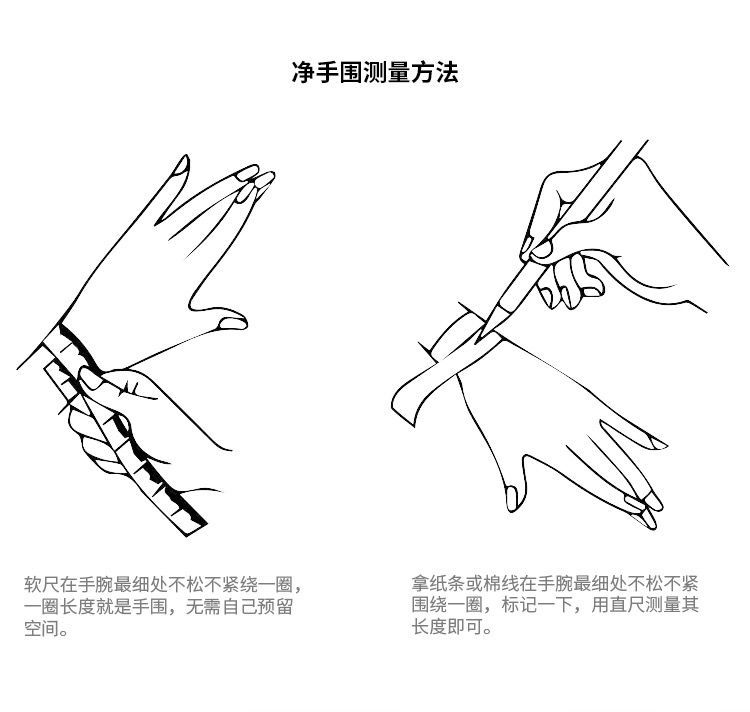 净手围测量方法

软尺在手腕最细处不松不紧绕一圈，一圈长度就是手围，无需自己预留空间。

拿纸条或棉线在手腕最细处不松不紧围绕一圈，标记一下，用直尺测量其长度即可。