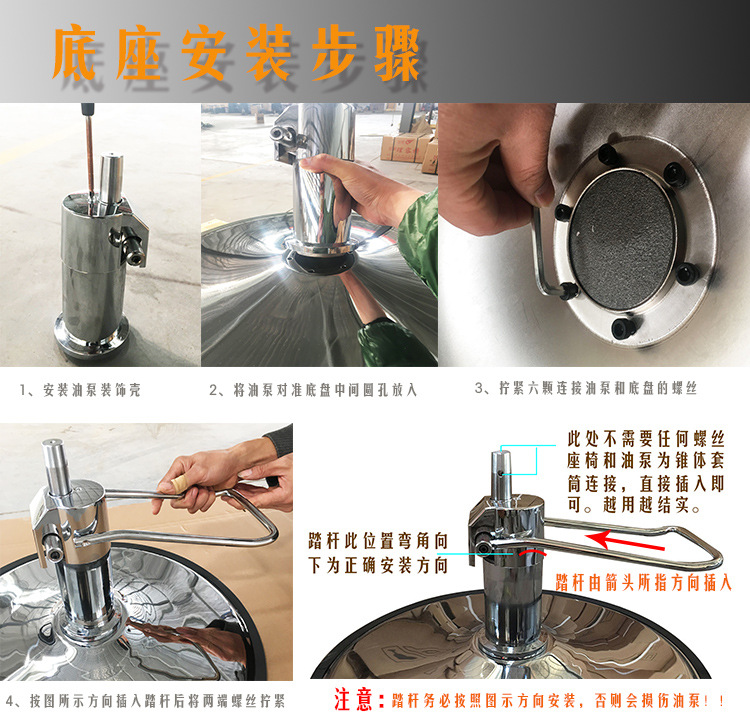 底座安装步骤

1、安装油泵装饰壳

2、将油泵对准底盘中间圆孔放入

3、拧紧六颗连接油泵和底盘的螺丝

此处不需要任何螺丝座椅和油泵为锥体套筒连接，直接插入即可。越用越结实。

踏杆此位置弯角向下为正确安装方向

踏杆由箭头所指方向插入

4、按图所示方向插入踏杆后将两端螺丝拧紧

注意：踏杆务必按照图示方向安装，否则会损伤油泵！！