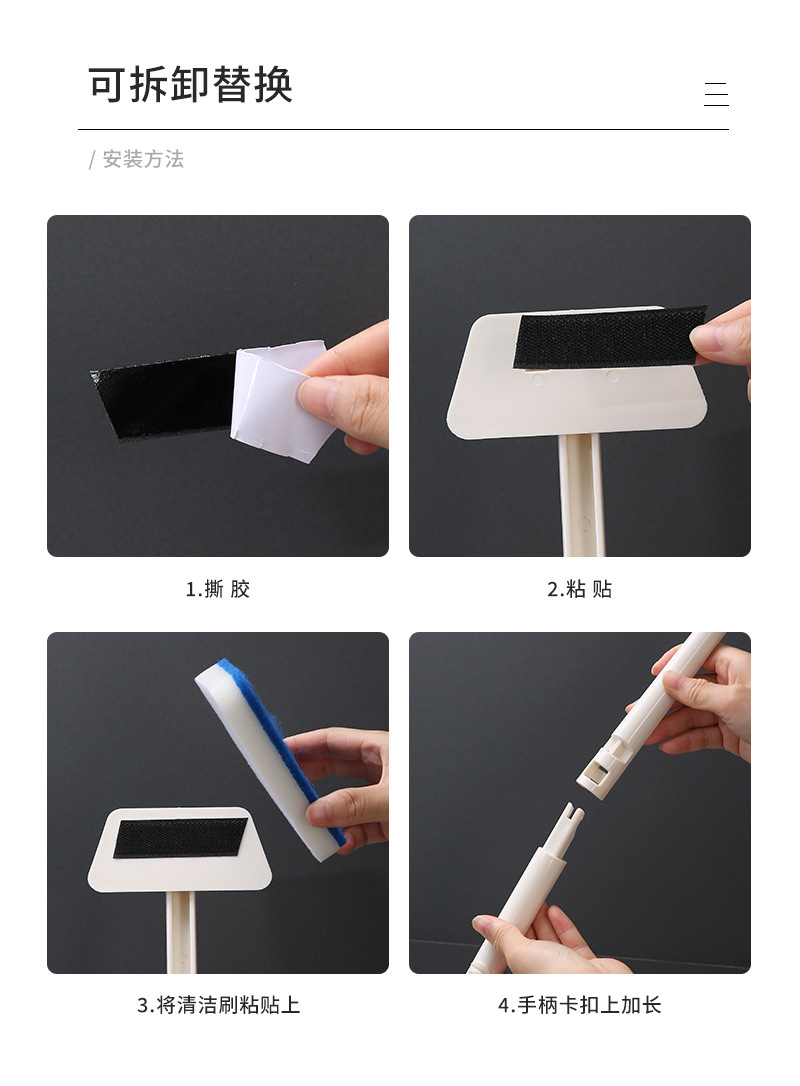 可拆卸替换

/ 安装方法

1.撕 胶

2.粘 贴

3.将清洁刷粘贴上

4.手柄卡扣上加长