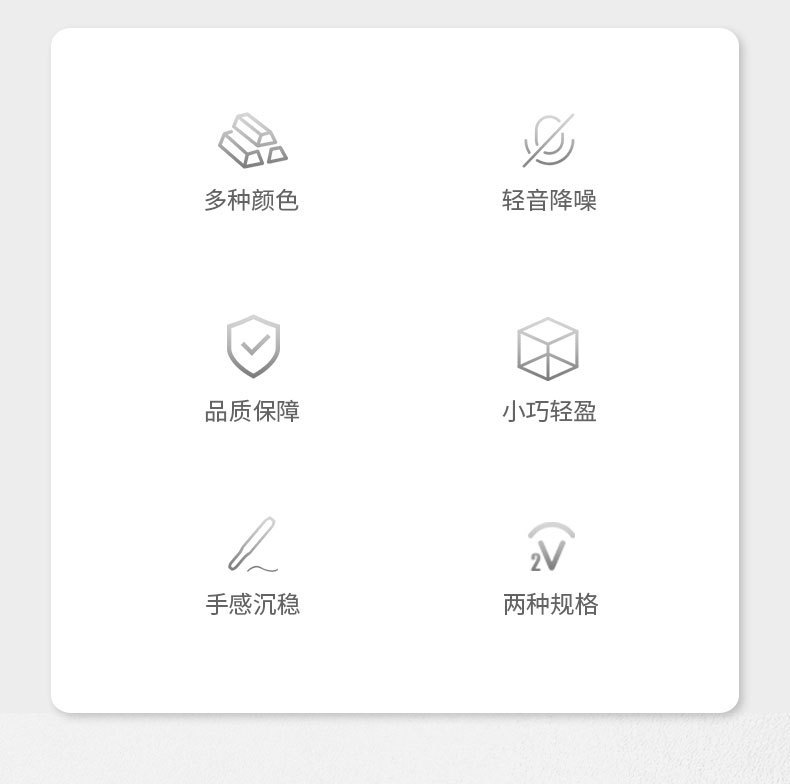 多种颜色

轻音降噪

品质保障

小巧轻盈

手感沉稳

2V

两种规格