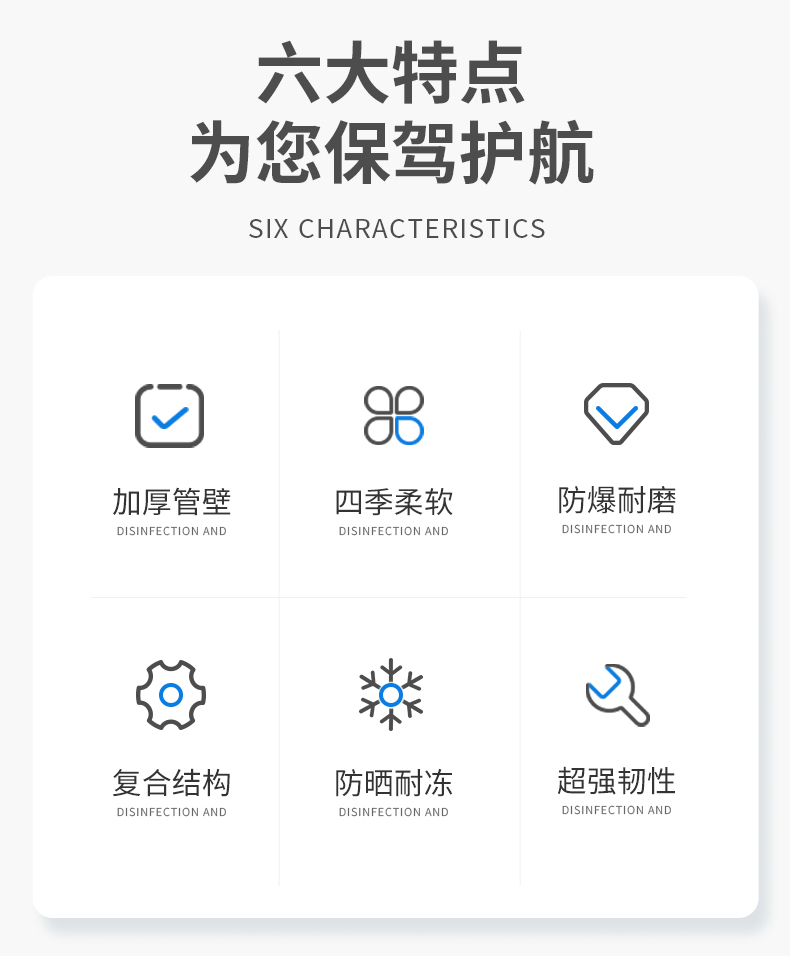 六大特点
为您保驾护航

SIX CHARACTERISTICS

加厚管壁
DISINFECTION AND

四季柔软
DISINFECTION AND

防爆耐磨
DISINFECTION AND

复合结构
DISINFECTION AND

防晒耐冻
DISINFECTION AND

超强韧性
DISINFECTION AND