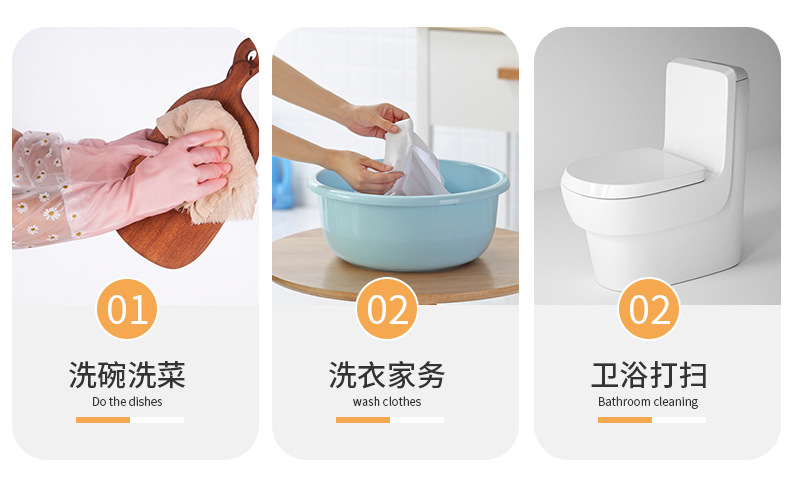 01

洗碗洗菜

Do the dishes

02

洗衣家务

wash clothes

02

卫浴打扫

Bathroom cleaning