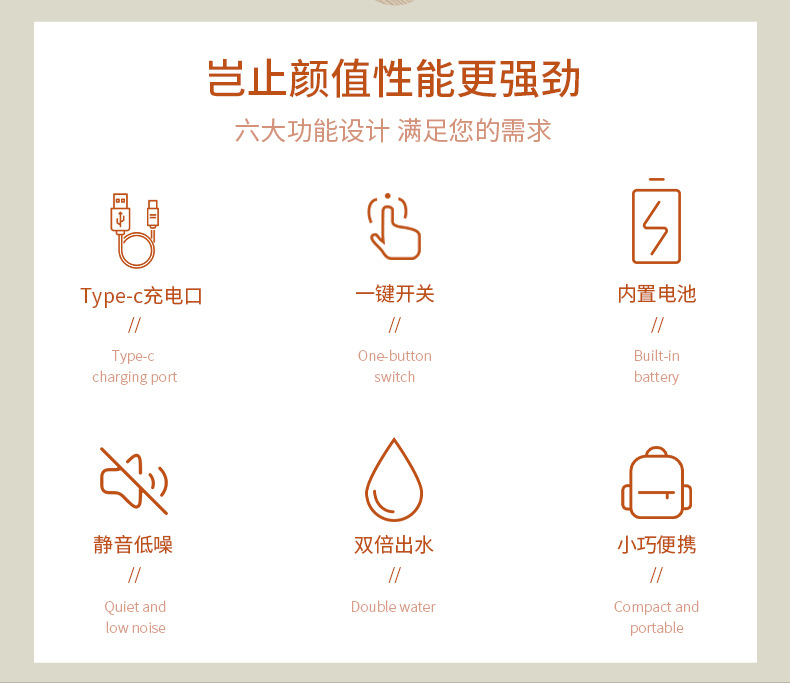 岂止颜值性能更强劲

六大功能设计 满足您的需求

Type-c充电口
//
Type-c charging port

一键开关
//
One-button switch

内置电池
//
Built-in battery

静音低噪
//
Quiet and low noise

双倍出水
//
Double water

小巧便携
//
Compact and portable