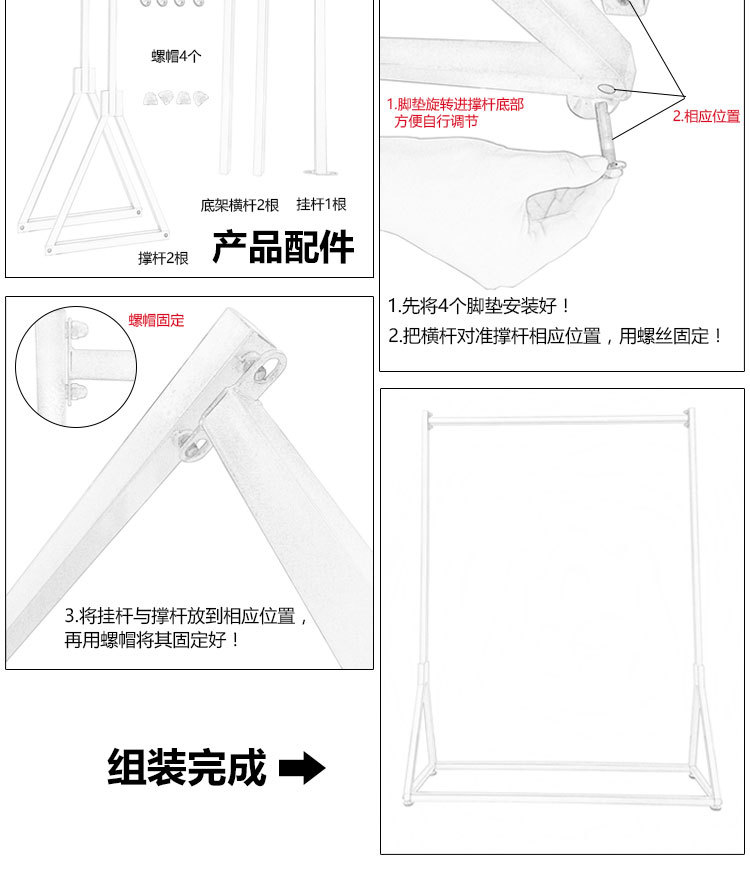 螺帽4个

底架横杆2根

挂杆1根

撑杆2根

产品配件

1.脚垫旋转进撑杆底部方便自行调节

2.相应位置

1.先将4个脚垫安装好！

2.把横杆对准撑杆相应位置，用螺丝固定！

螺帽固定

3.将挂杆与撑杆放到相应位置，再用螺帽将其固定好！

组装完成