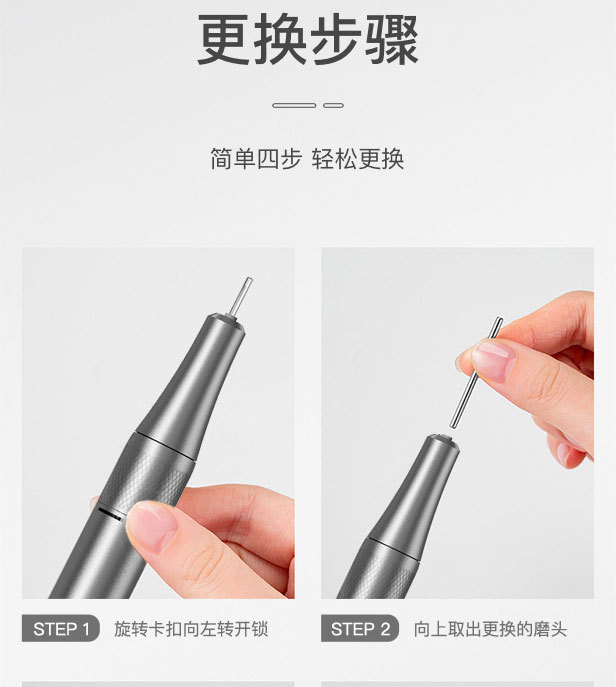 更换步骤

简单四步 轻松更换

STEP 1 旋转卡扣向左转开锁

STEP 2 向上取出更换的磨头