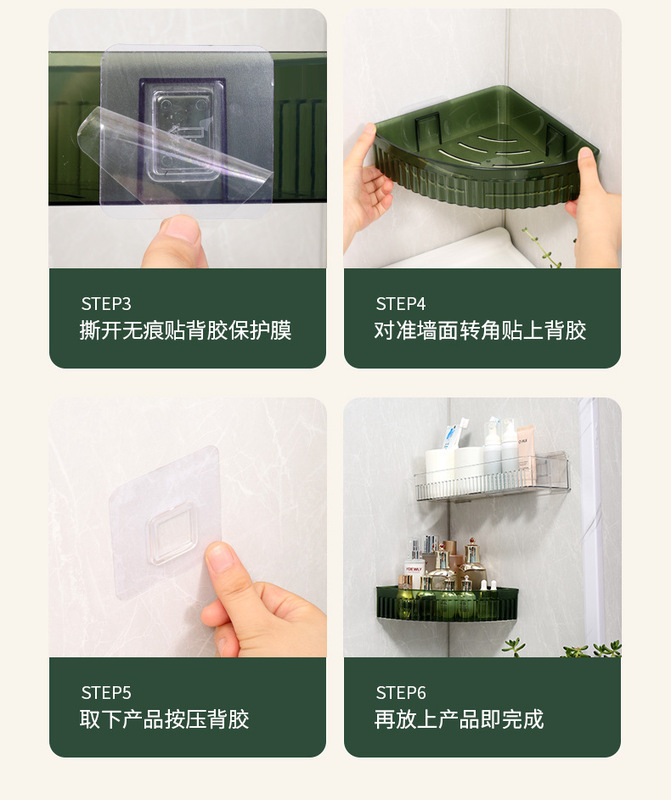 STEP3
撕开无痕贴背胶保护膜

STEP4
对准墙面转角贴上背胶

STEP5
取下产品按压背胶

STEP6
再放上产品即完成