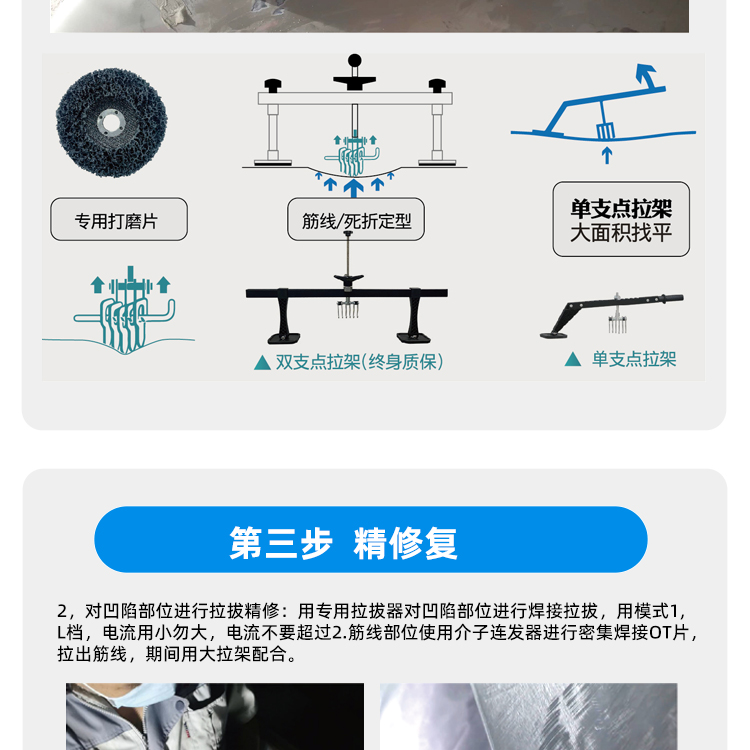 专用打磨片

筋线/死折定型

单支点拉架
大面积找平

▲ 双支点拉架(终身质保)

▲ 单支点拉架

第三步 精修复

2，对凹陷部位进行拉拔精修：用专用拉拔器对凹陷部位进行焊接拉拔，用模式1，L档，电流用小勿大，电流不要超过2.筋线部位使用介子连发器进行密集焊接OT片，拉出筋线，期间用大拉架配合。