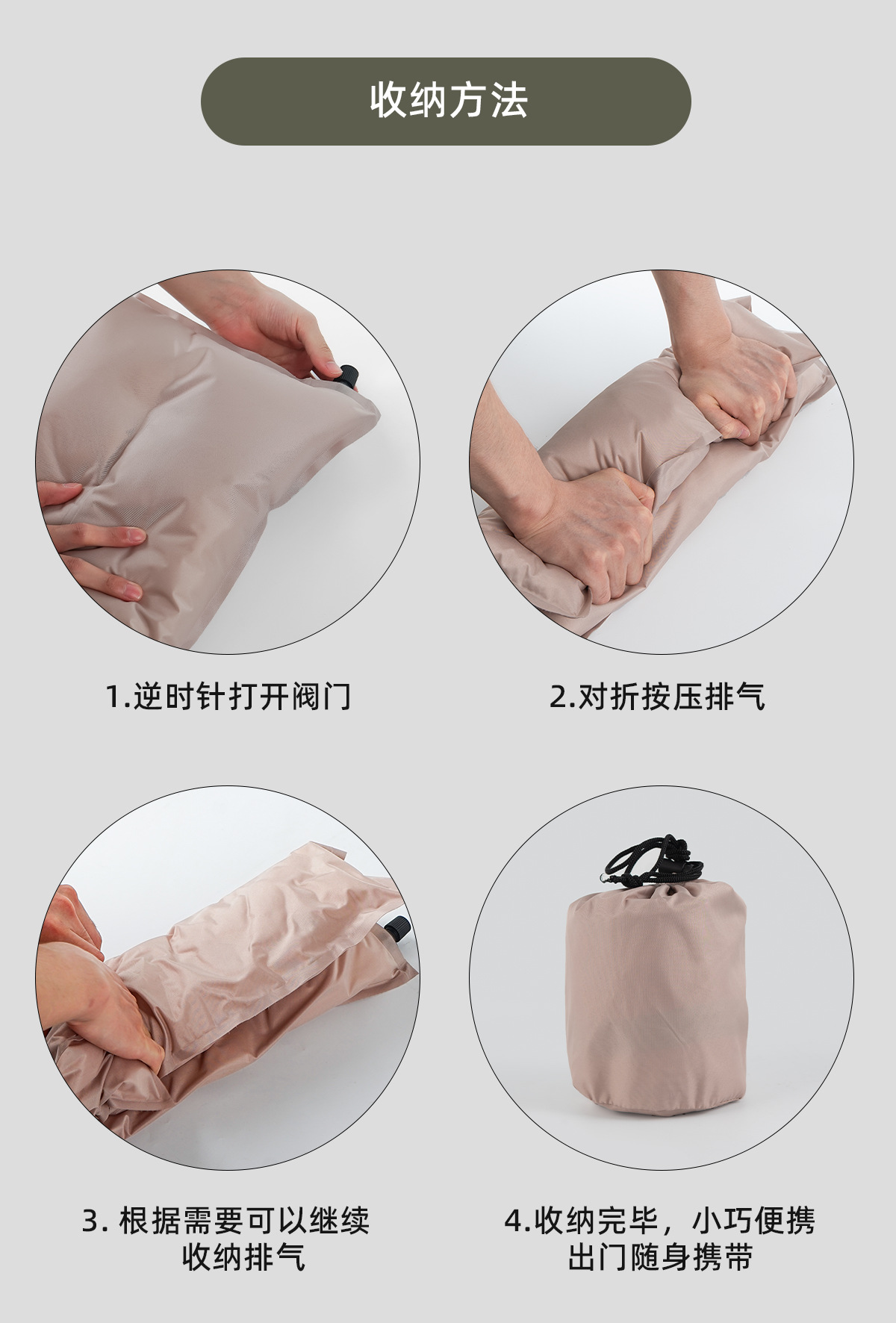 收纳方法

1.逆时针打开阀门

2.对折按压排气

3. 根据需要可以继续收纳排气

4.收纳完毕，小巧便携出门随身携带